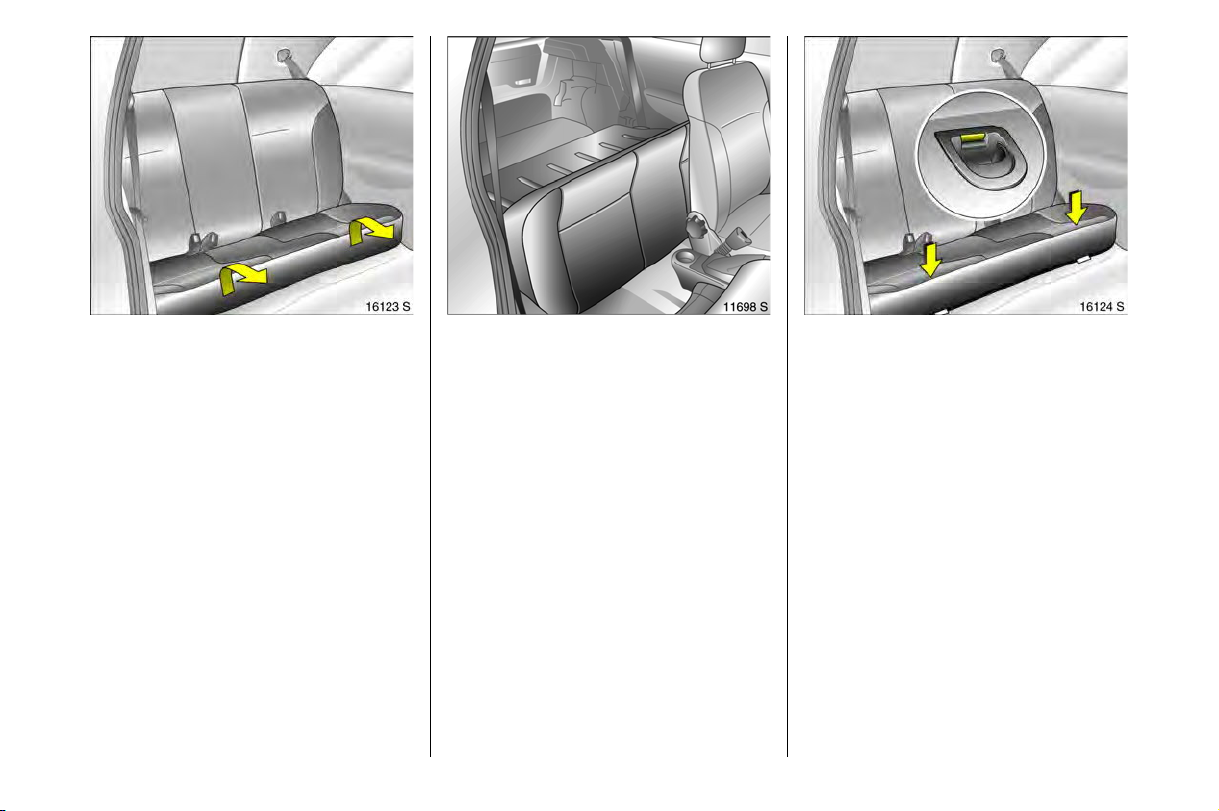 16123 S

11698 S

16124 S