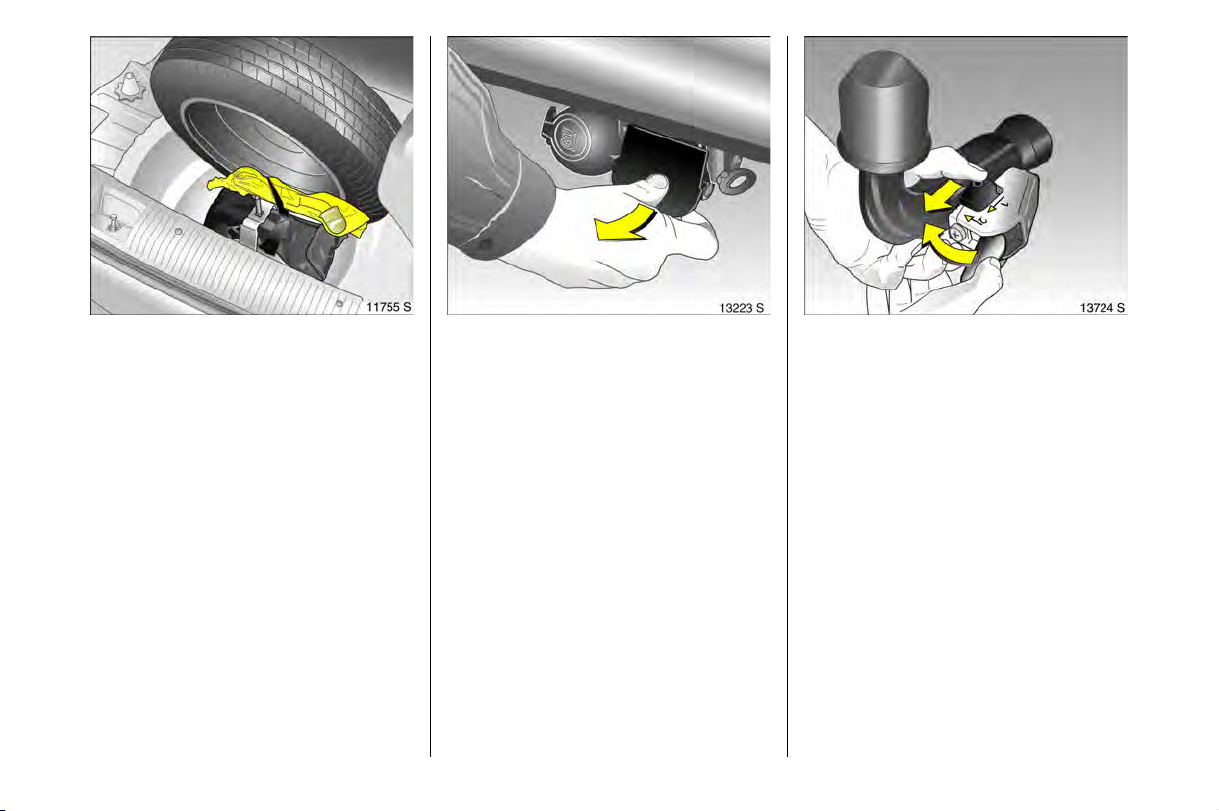 11755 S

13223 S

13724 S