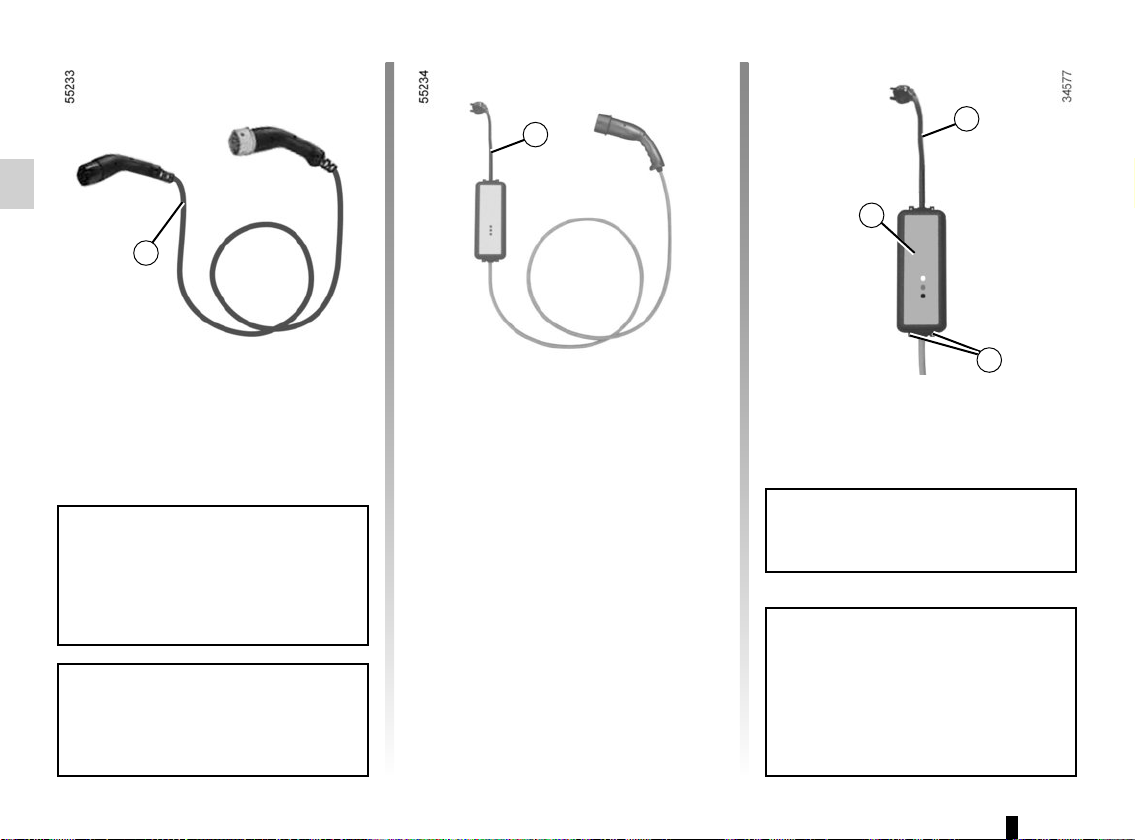 55233

55234

34577