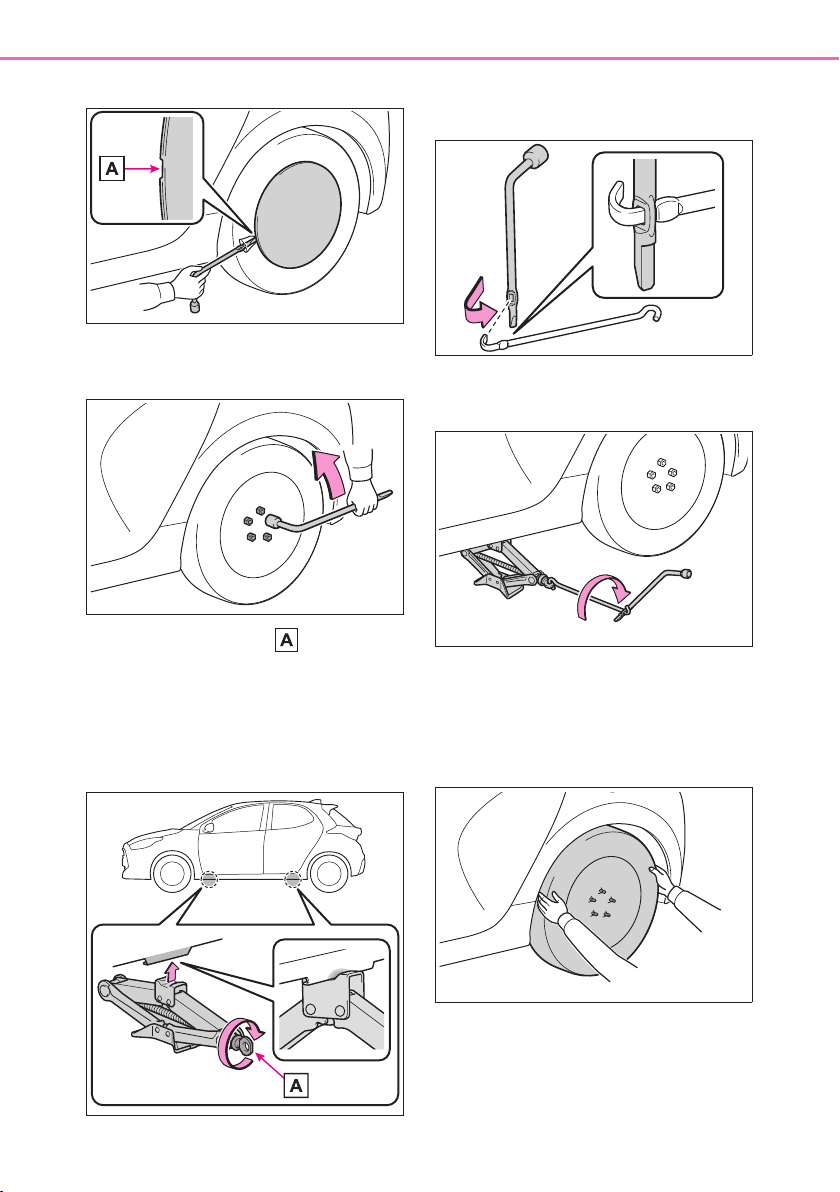 A

A

A