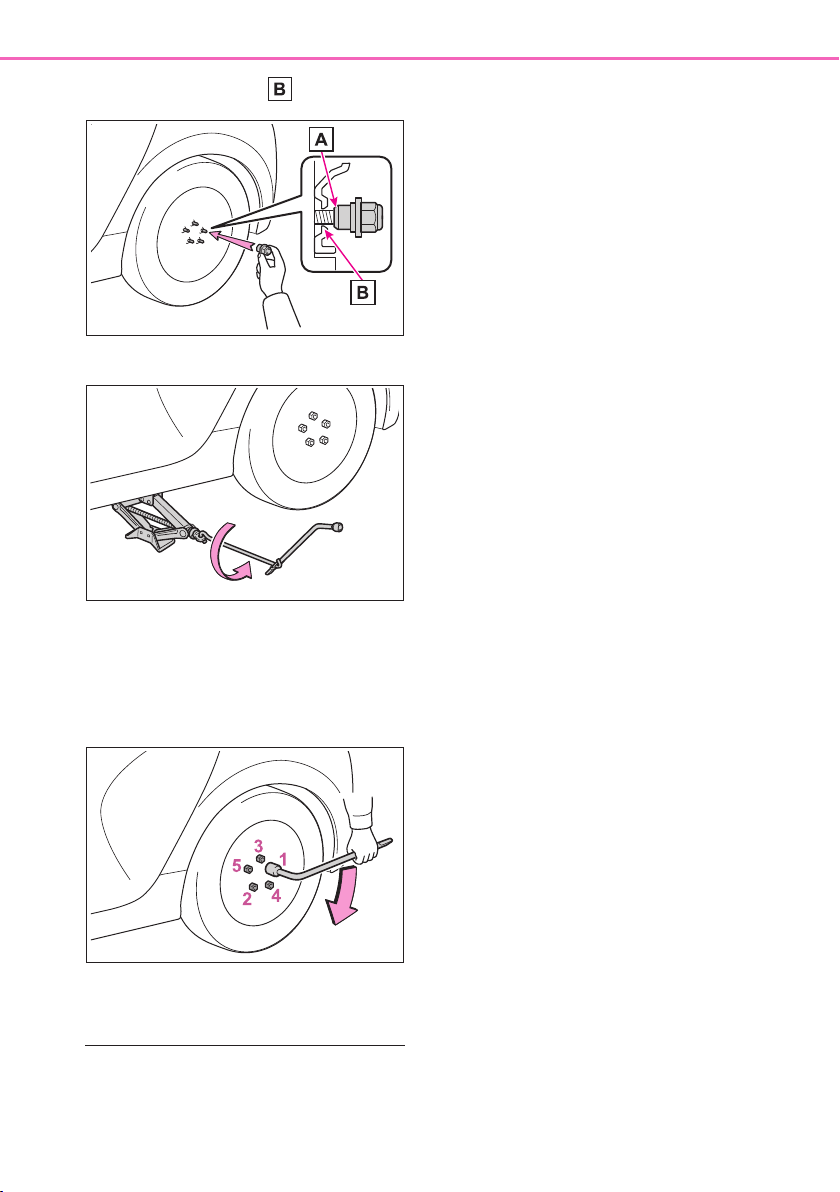 B

A

B

3
5
1
2
4