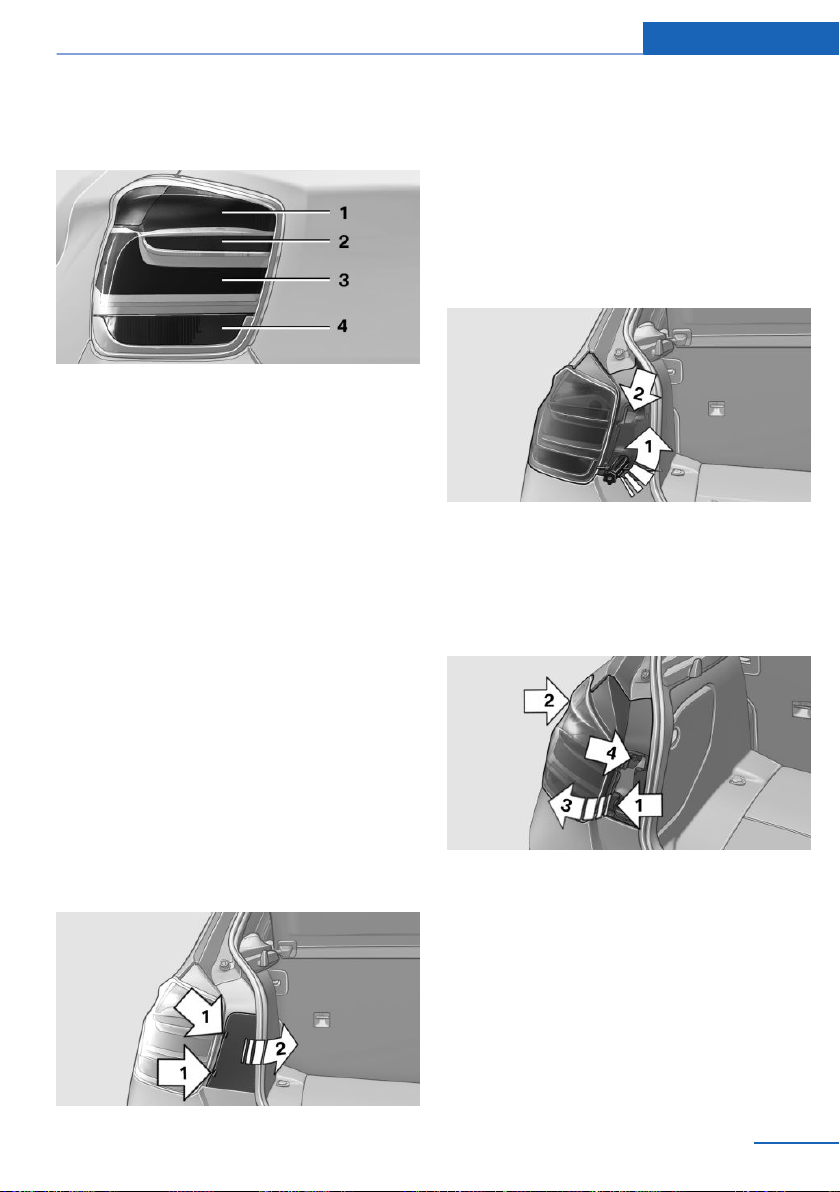 1
2
3
4

2
1

2
4
3
1

1
1
2