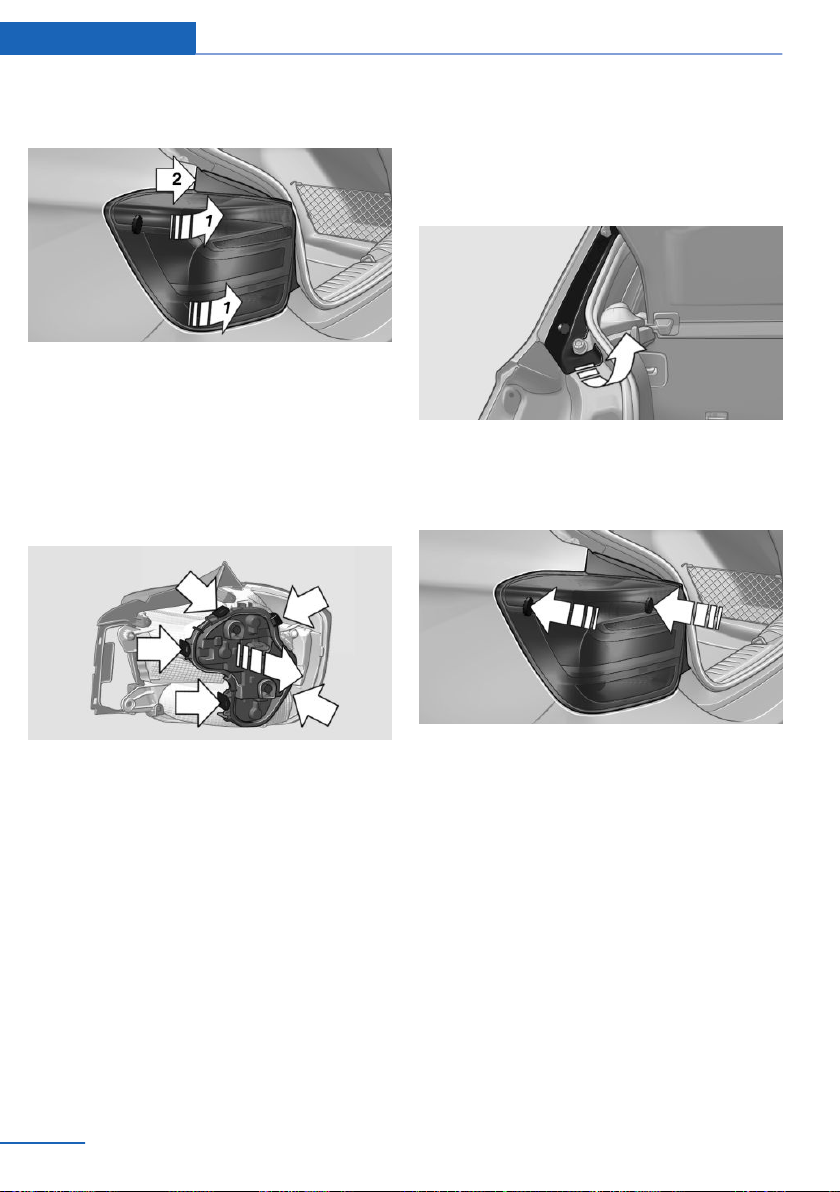 2

1

1