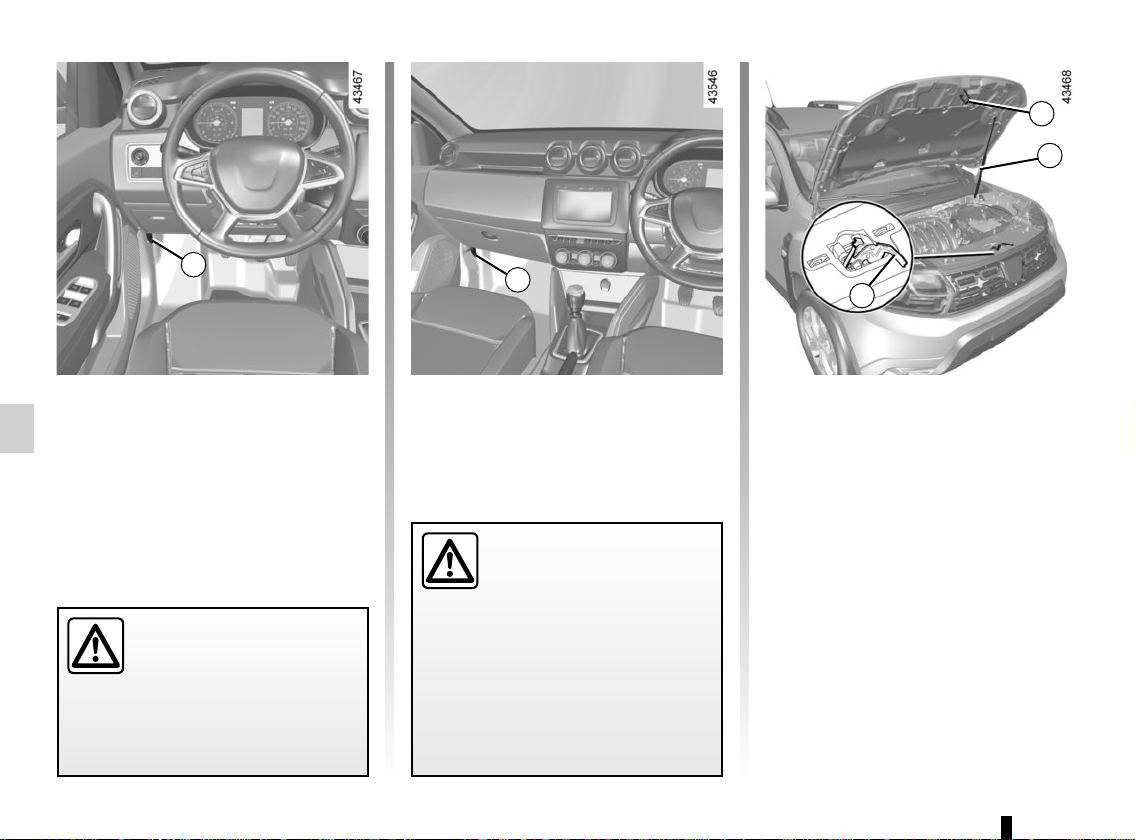 43467

43546

43468