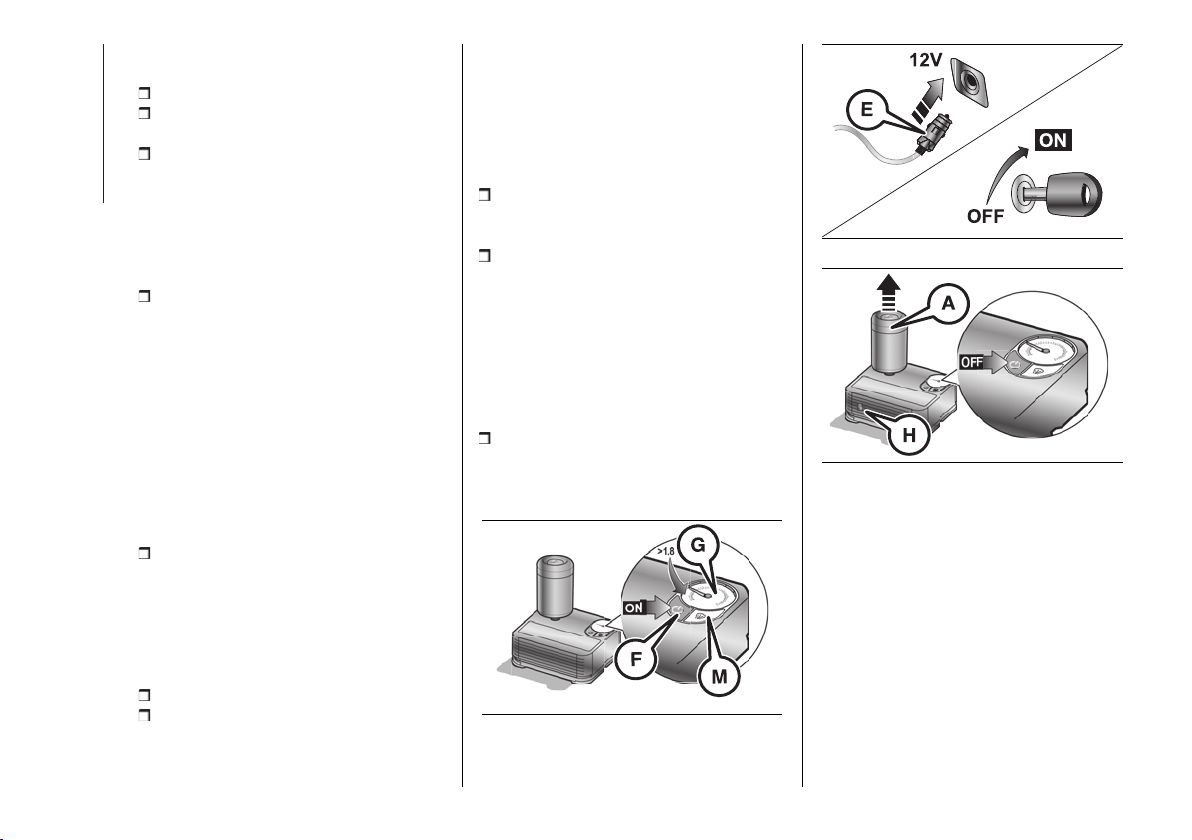 12V

E

ON

OFF

A

OFF

H

>1.8

G

ON

F

M