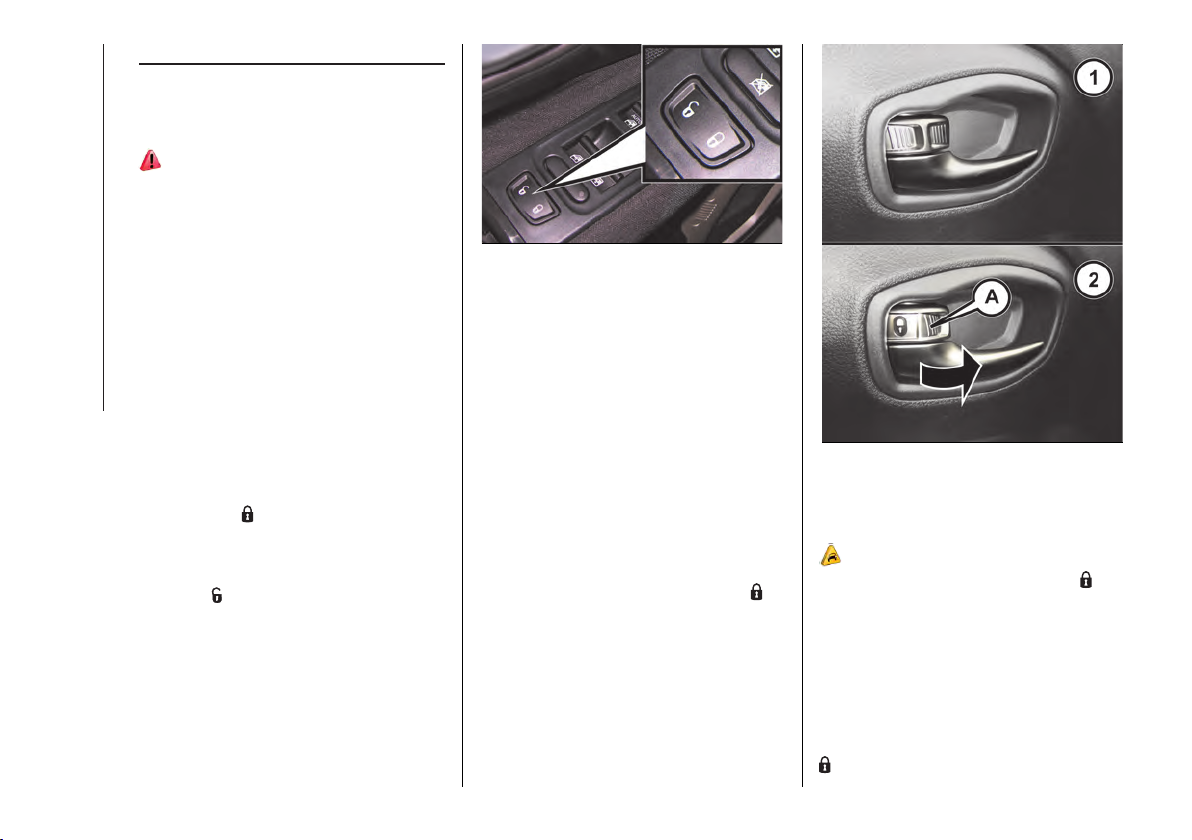 1

2

A