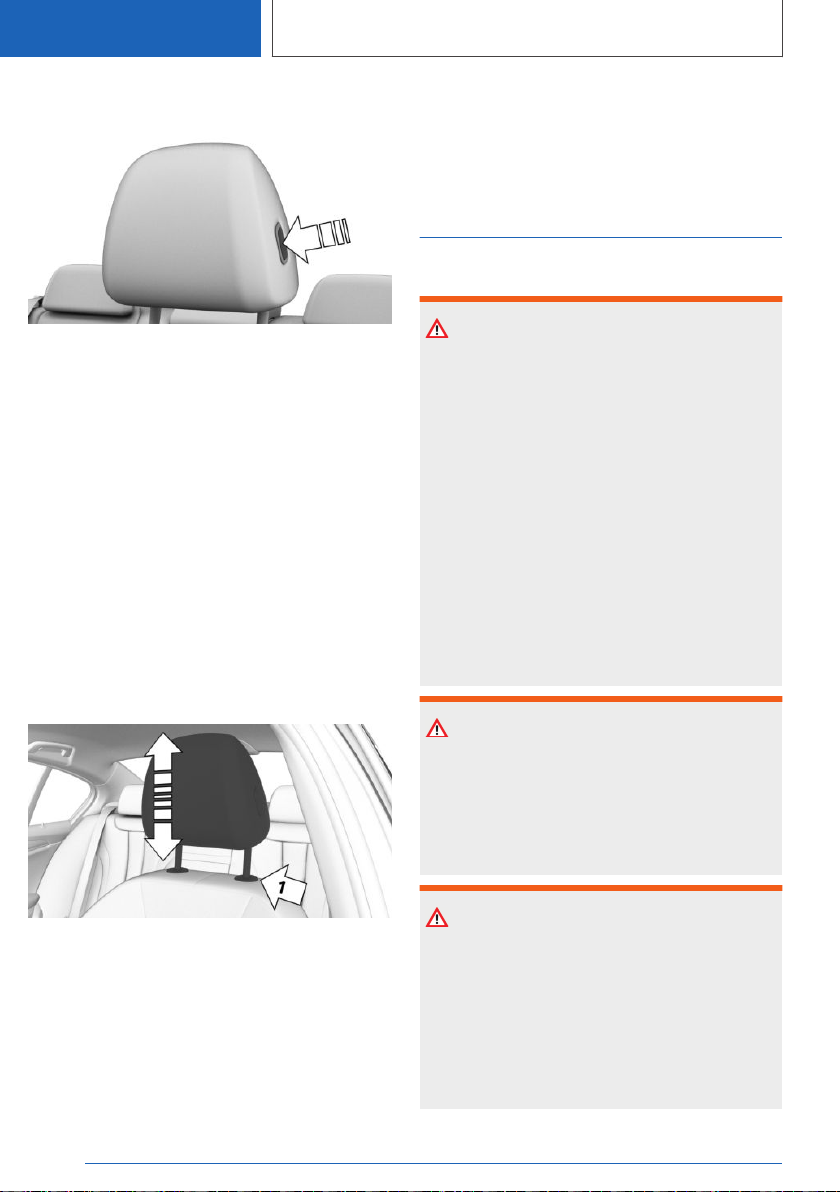 1