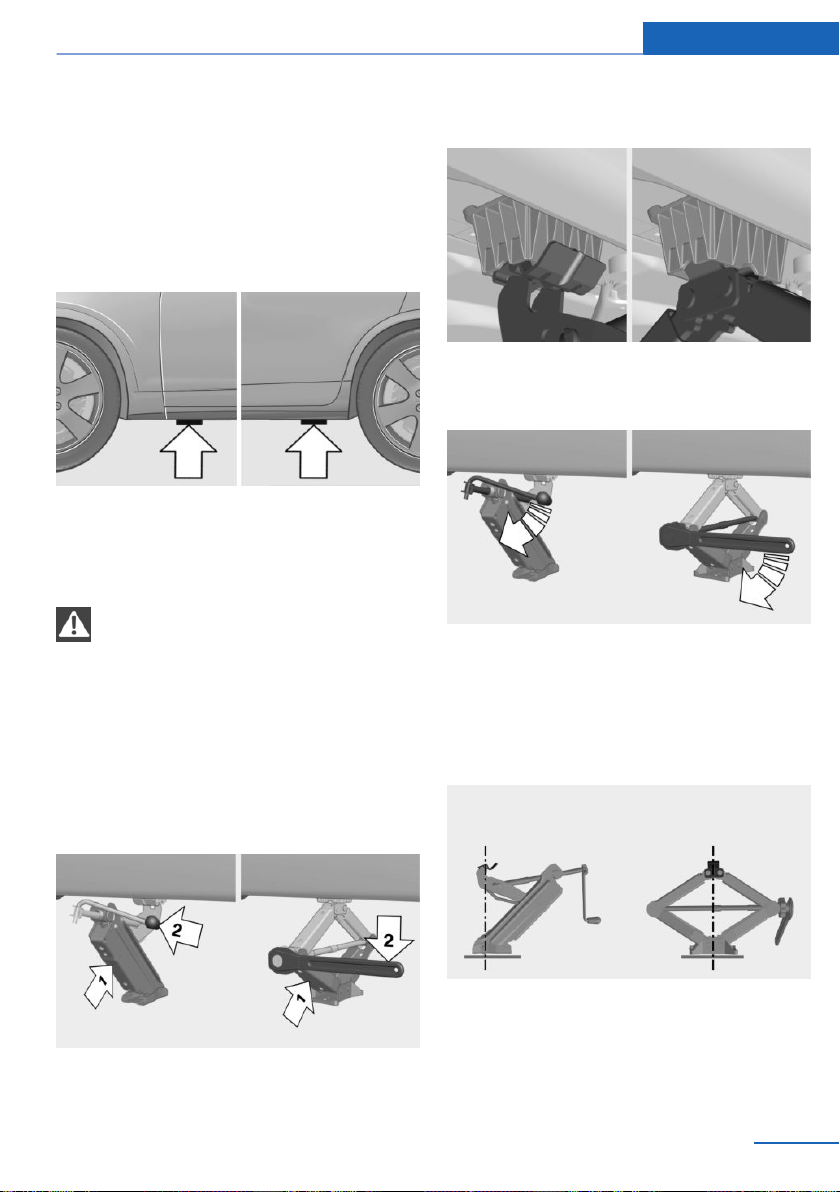 2

2

1

1