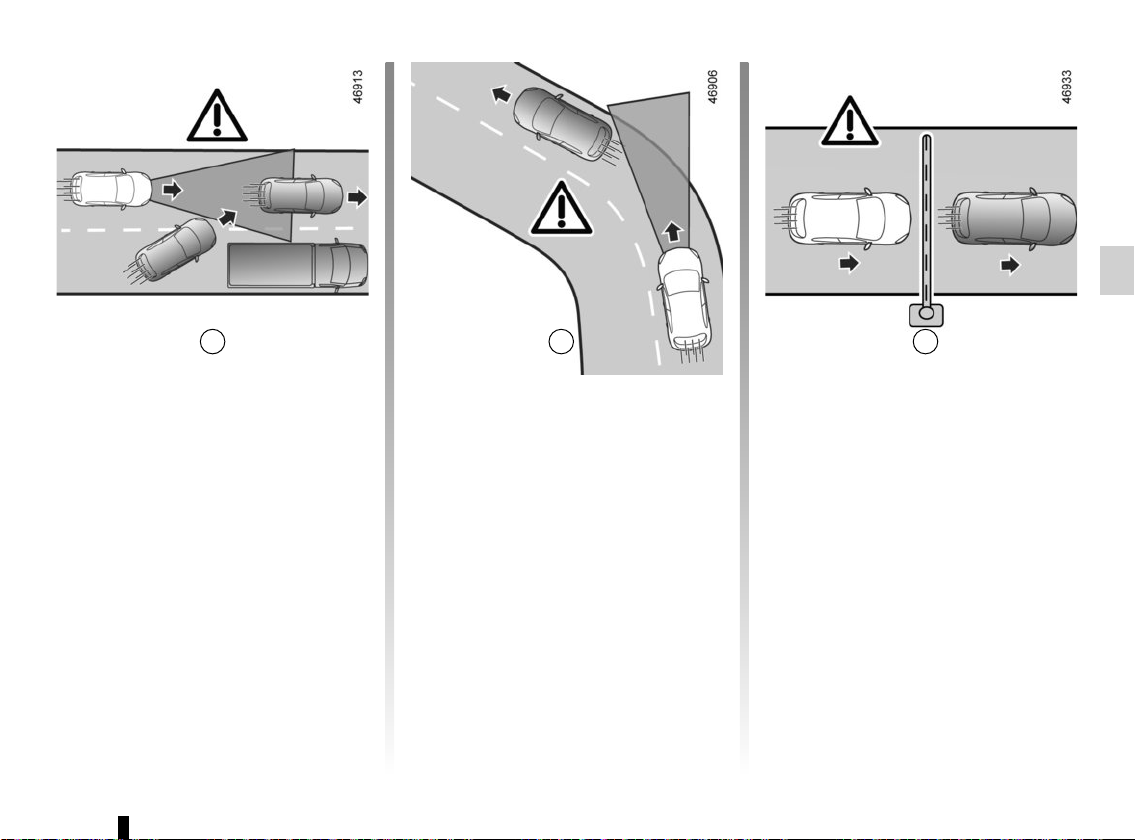 46913

46906

46933