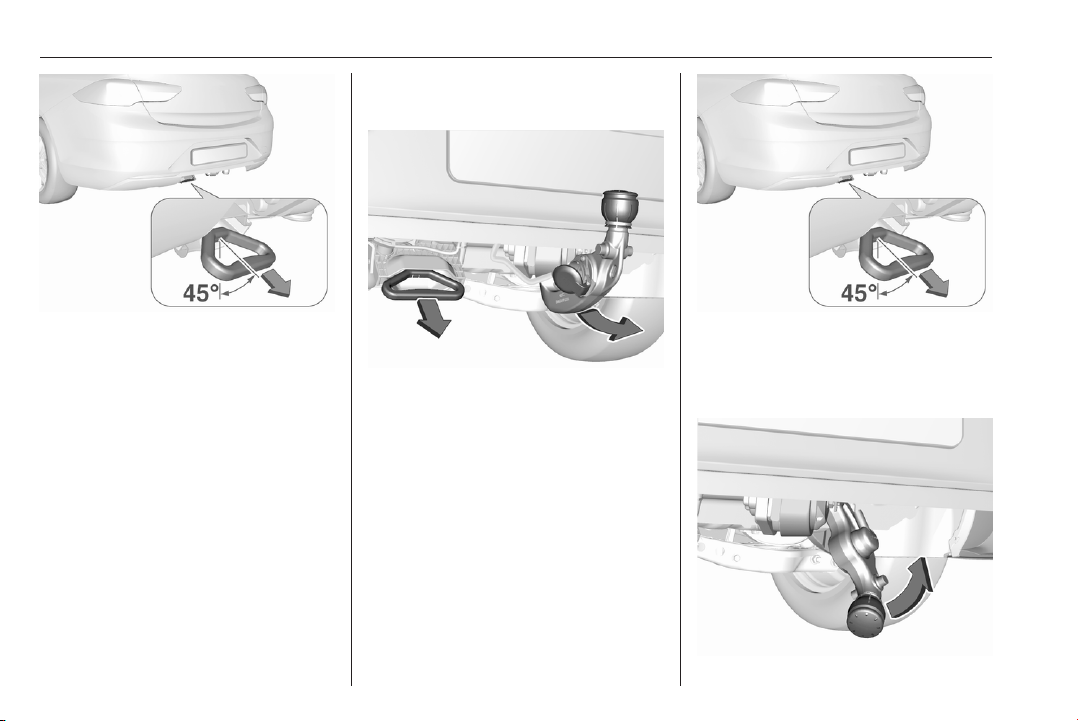 45°

45°