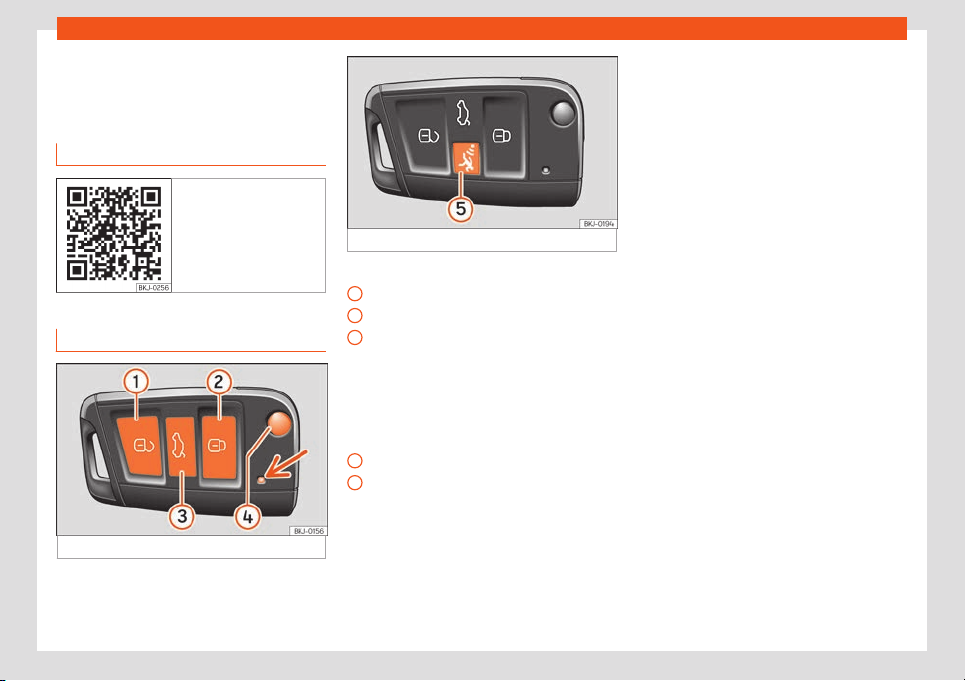 BKJ-0256

1

2

3

4

BKJ-0156

5

BKJ-0194