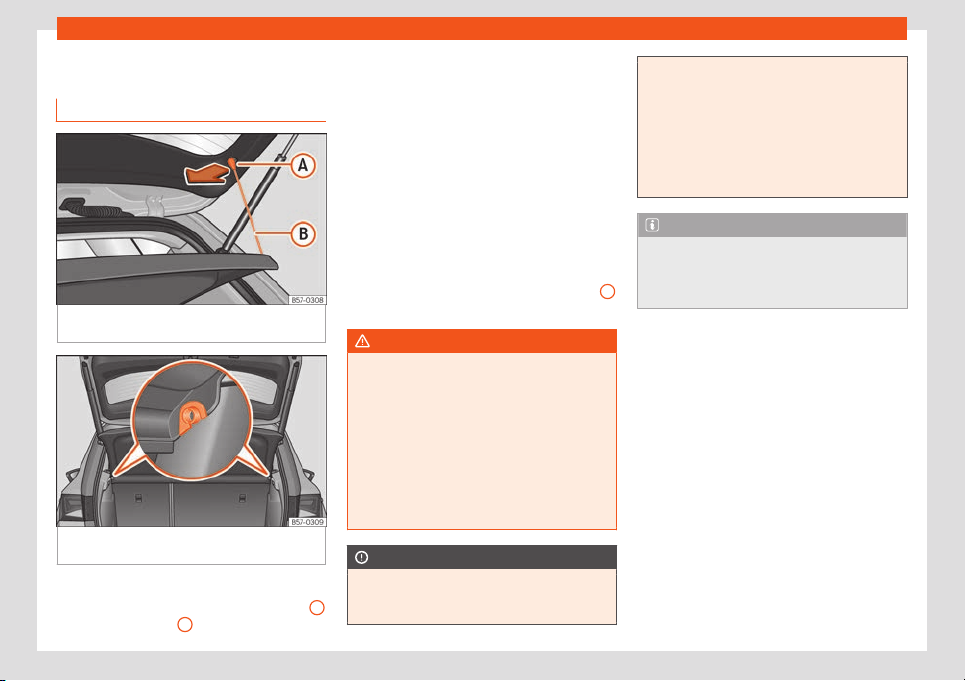 A

B

B5J-0308

B5J-0309