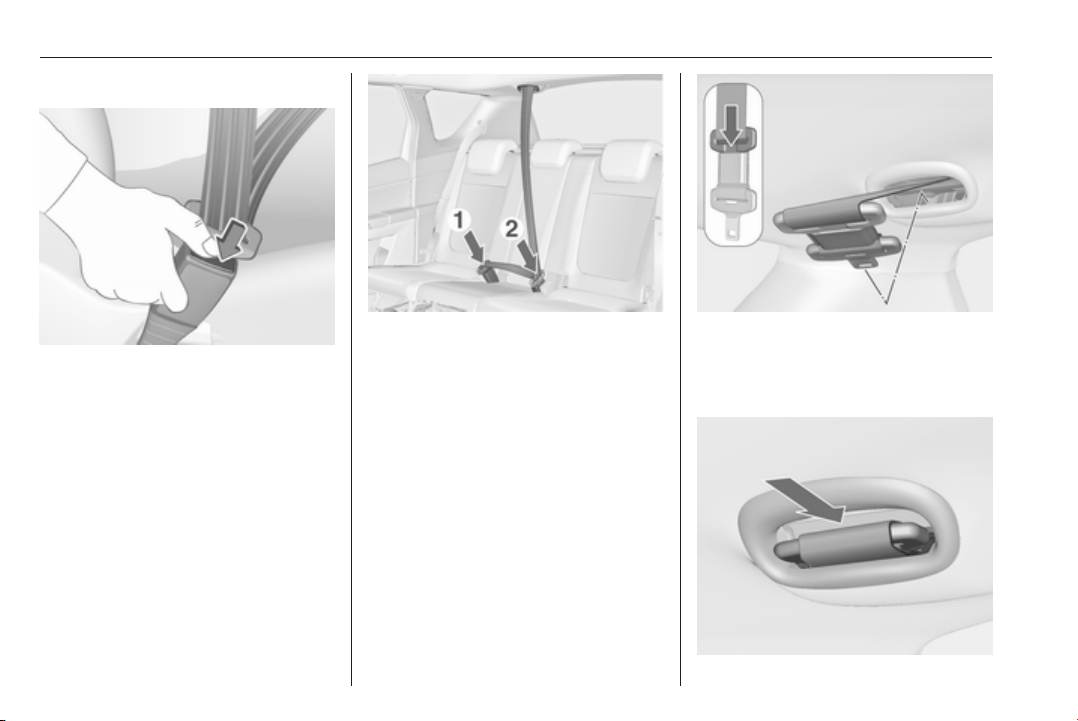 1
2