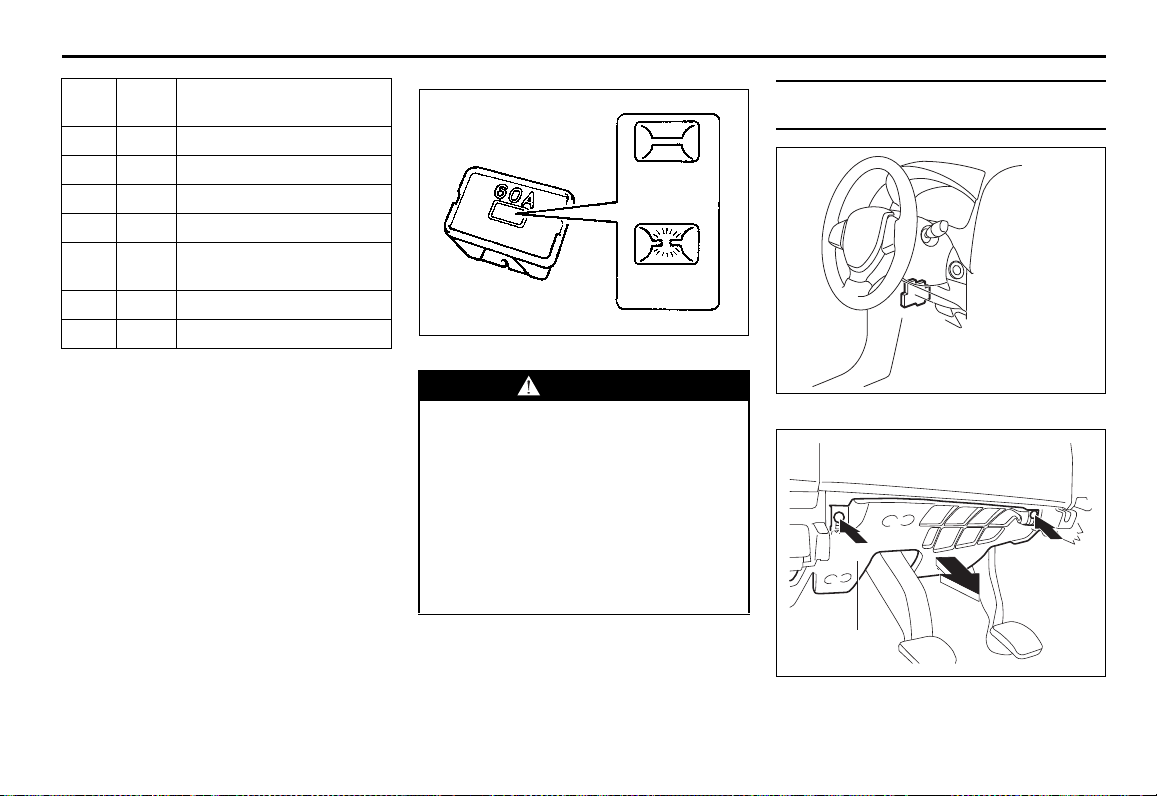 60A