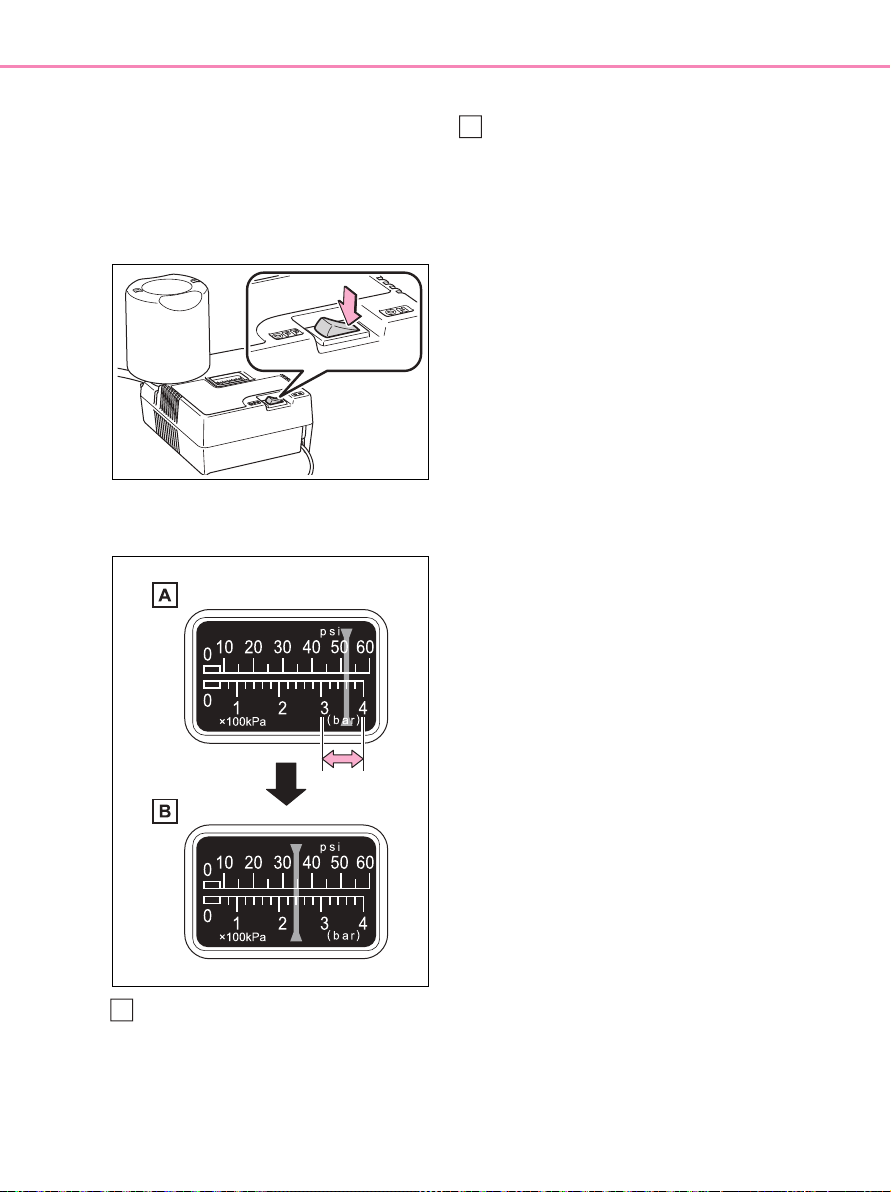 A

psi

0 10 20 30 40 50 60

0 1 2 3 4

×100kPa (bar)

B

psi

0 10 20 30 40 50 60

0 1 2 3 4

×100kPa (bar)