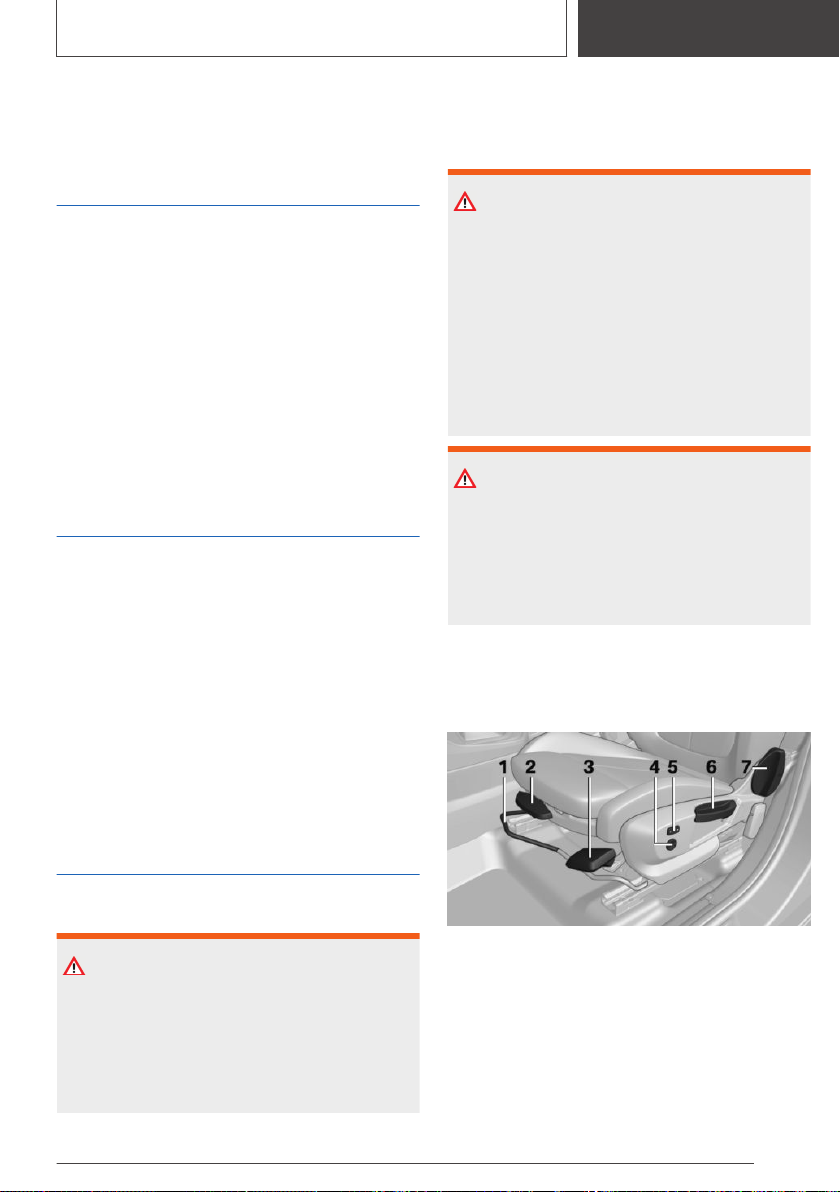 1 2 3 4 5 6 7