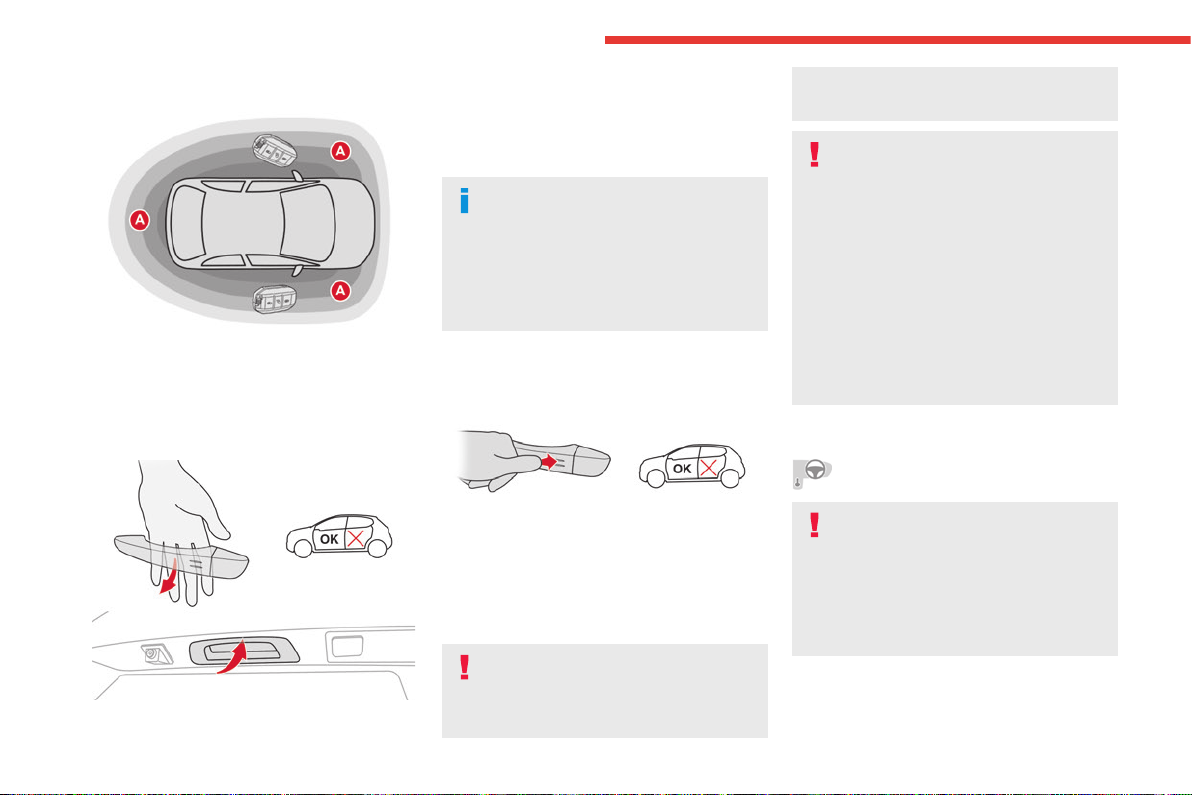 A

A

A

OK

OK