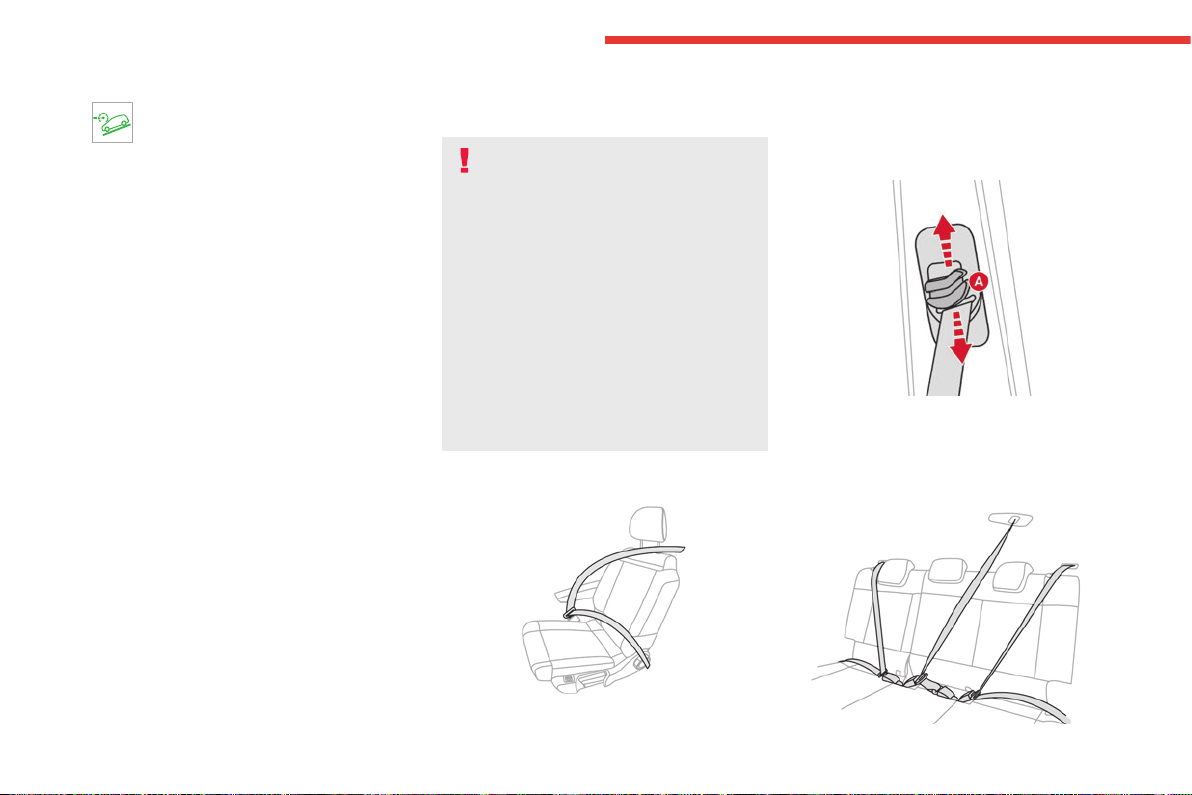 A