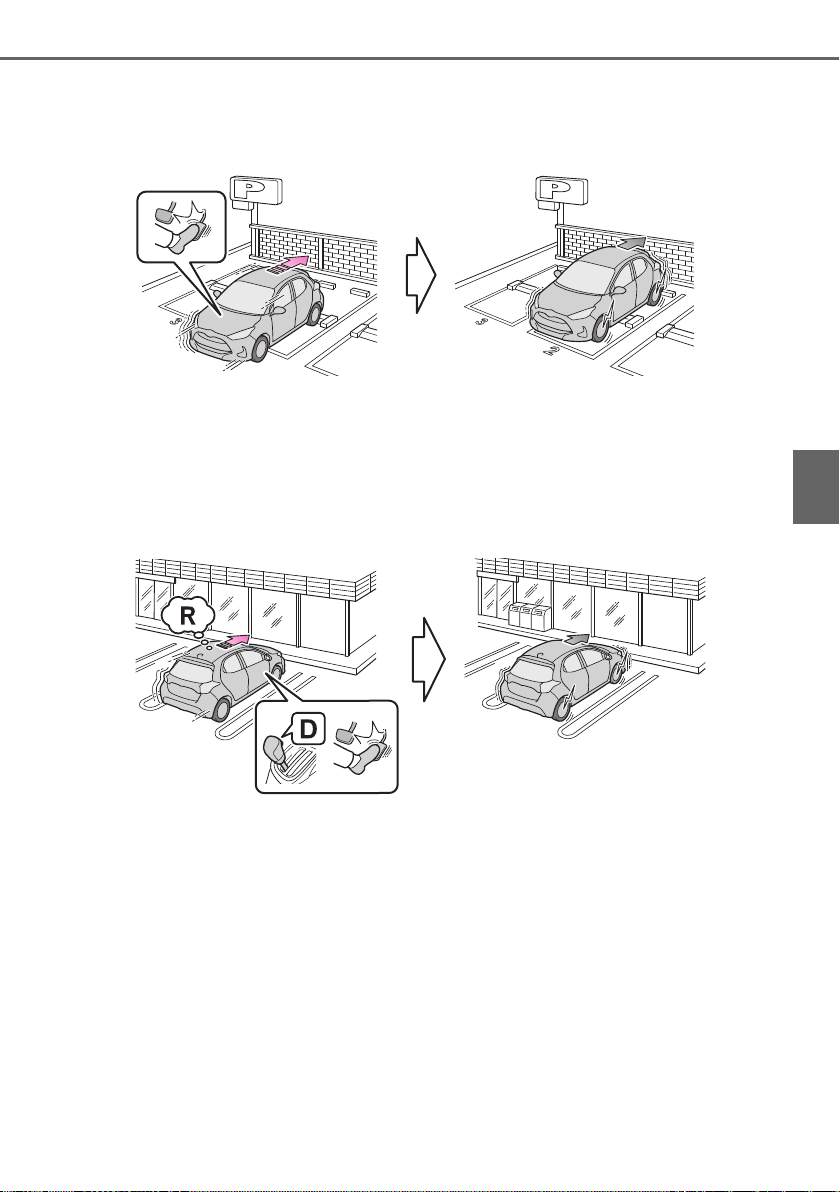 P

P

R

D