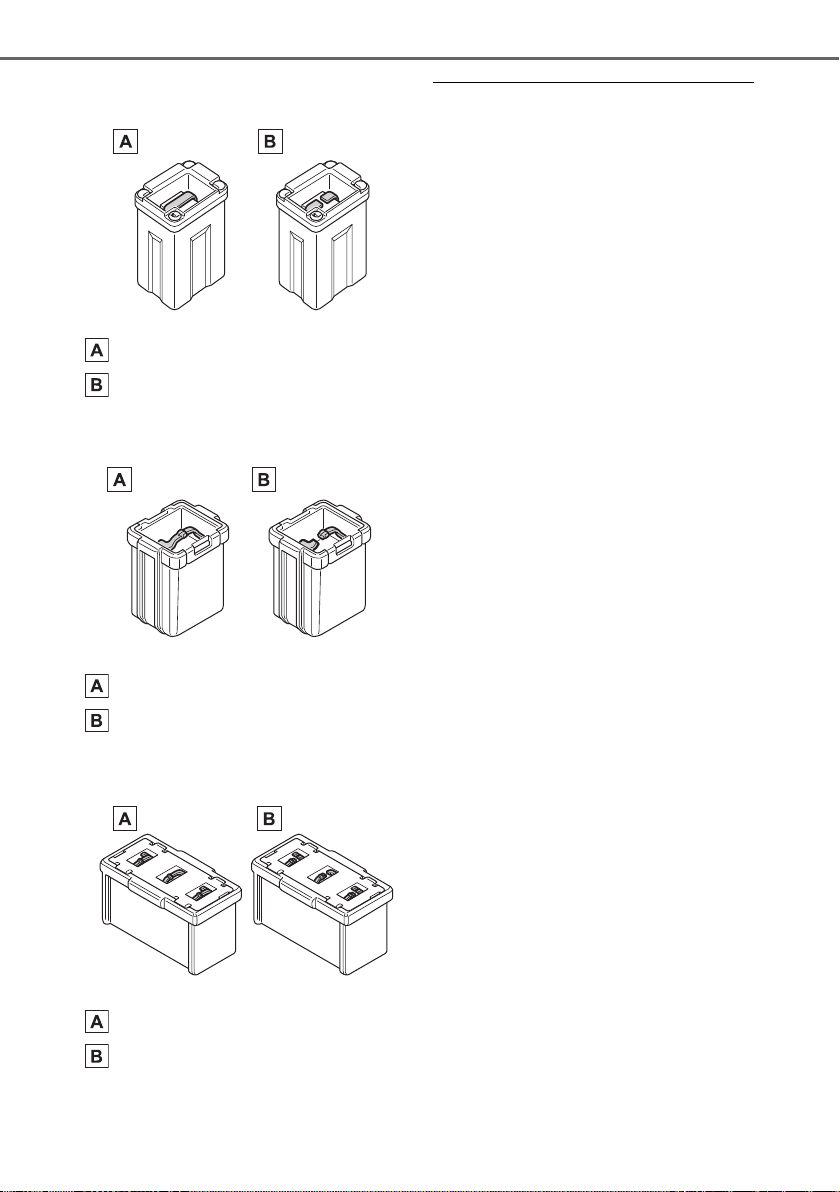 A B

A

B

A B

A

B

A B

A

B