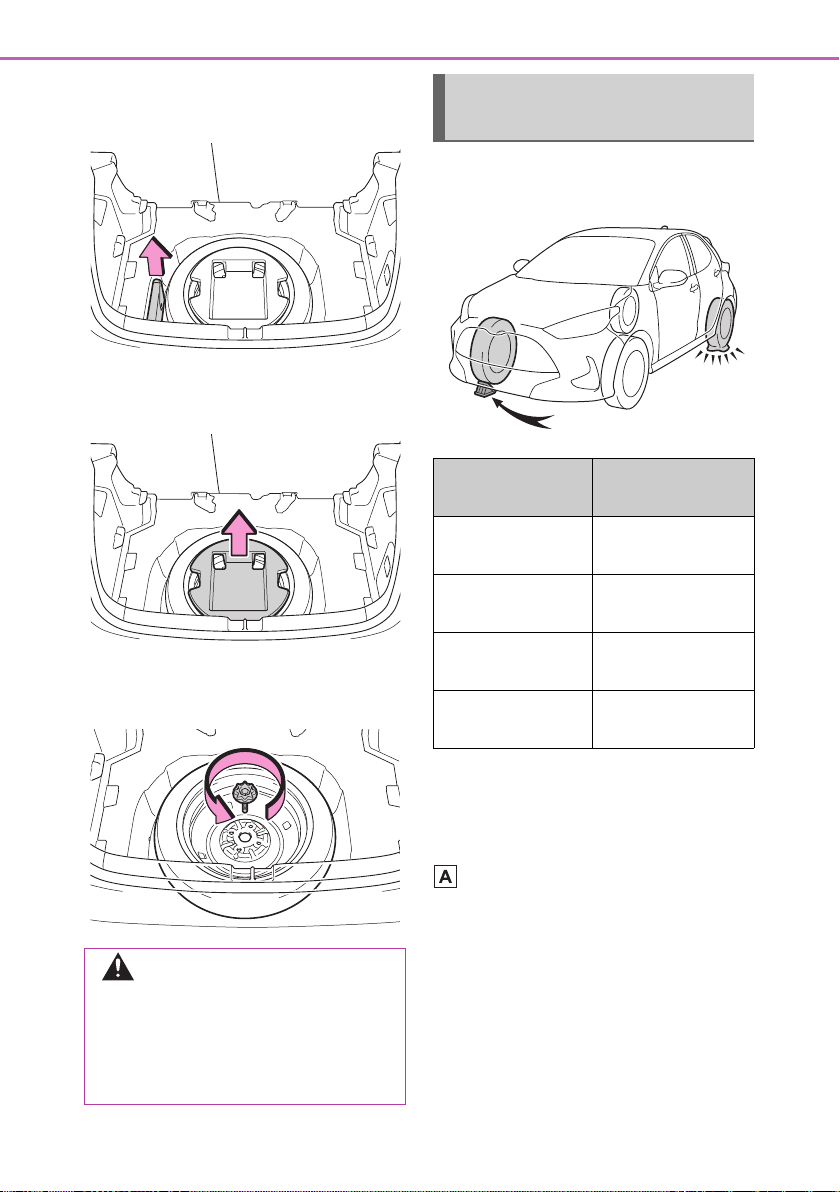 A