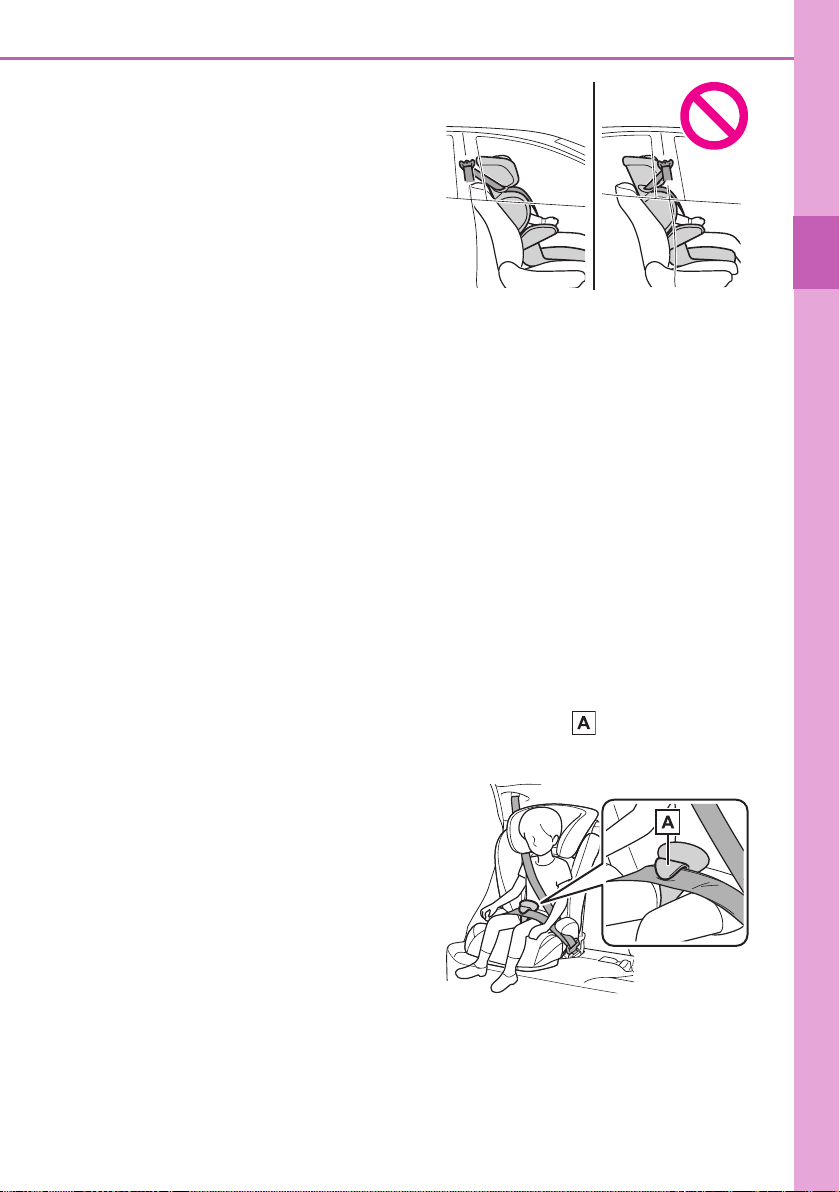 A

A