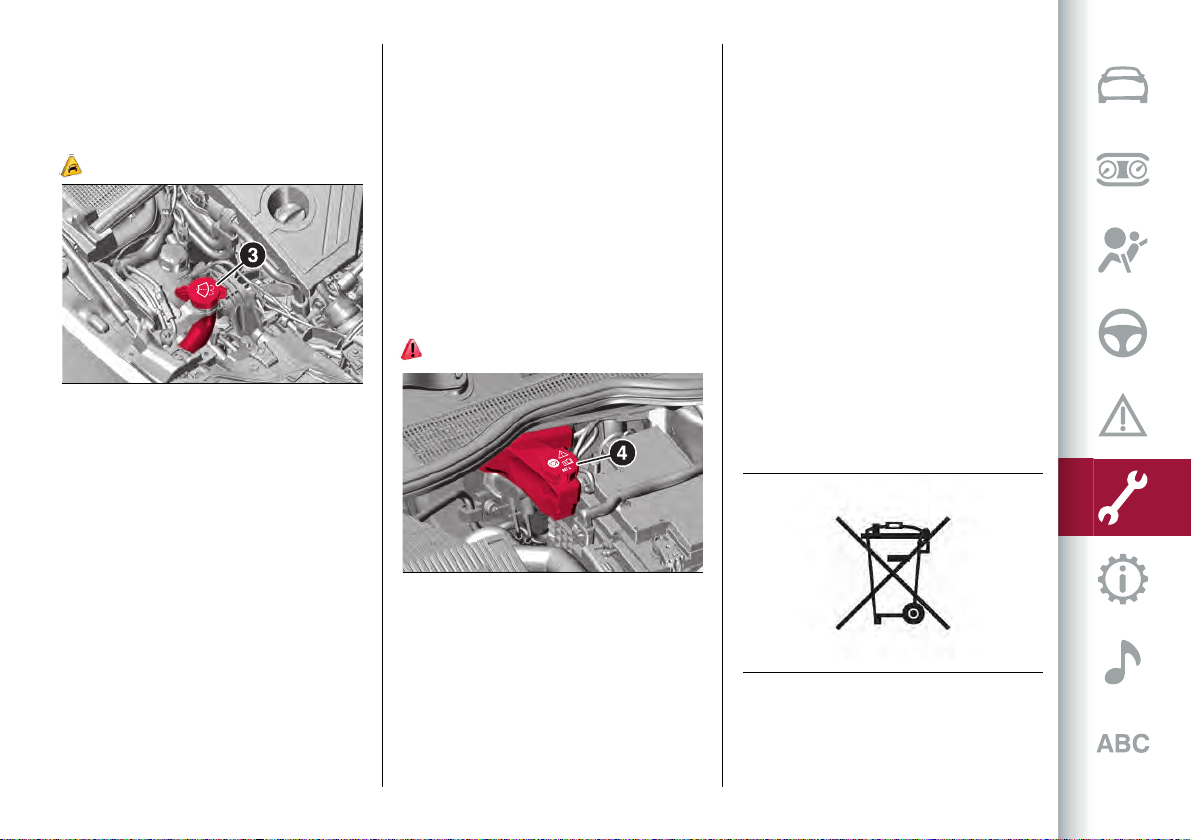 3

4

ABC