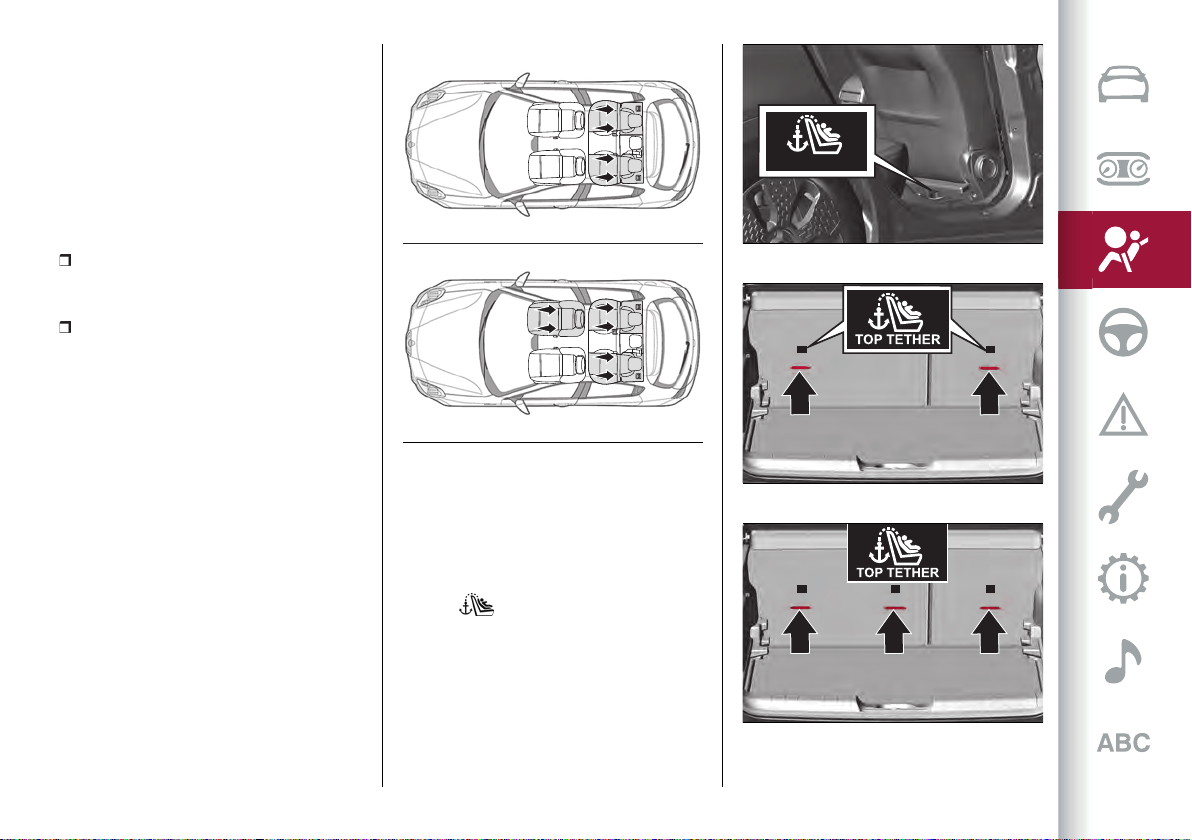 TOP TETHER

TOP TETHER

ABC