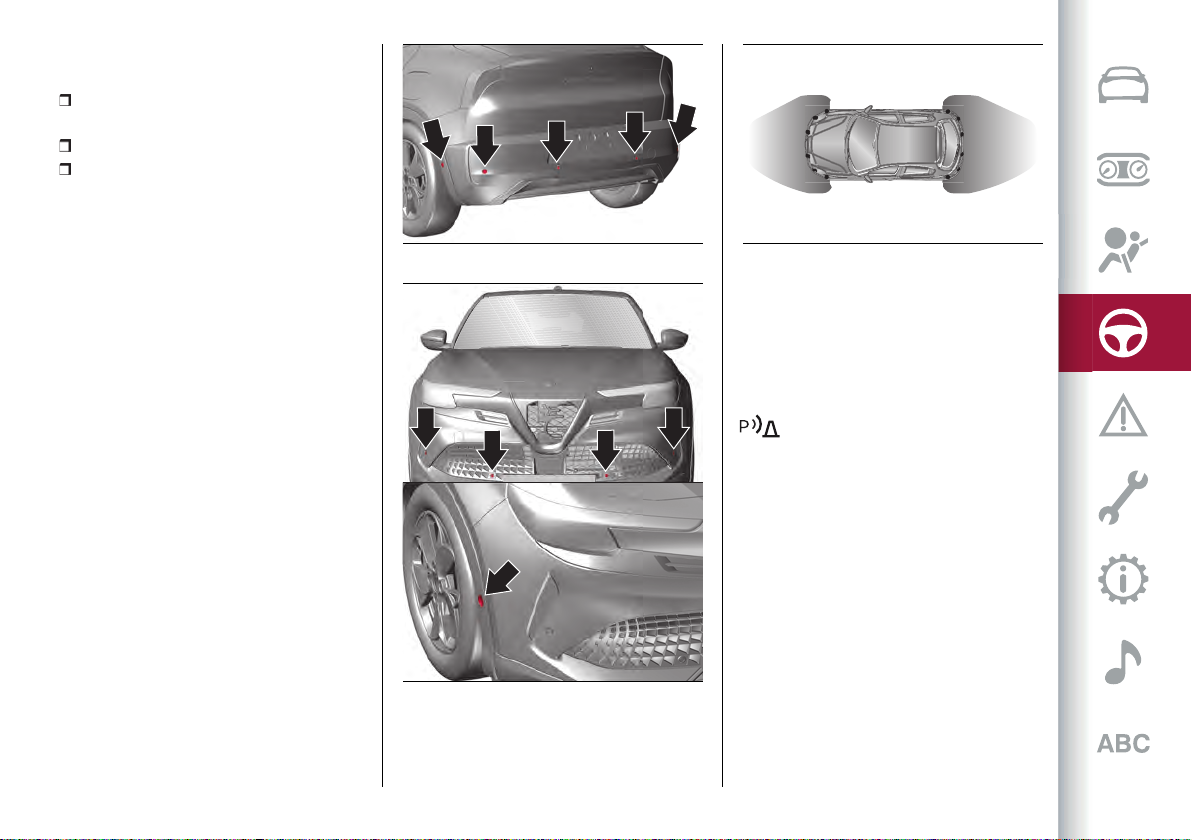 ABC