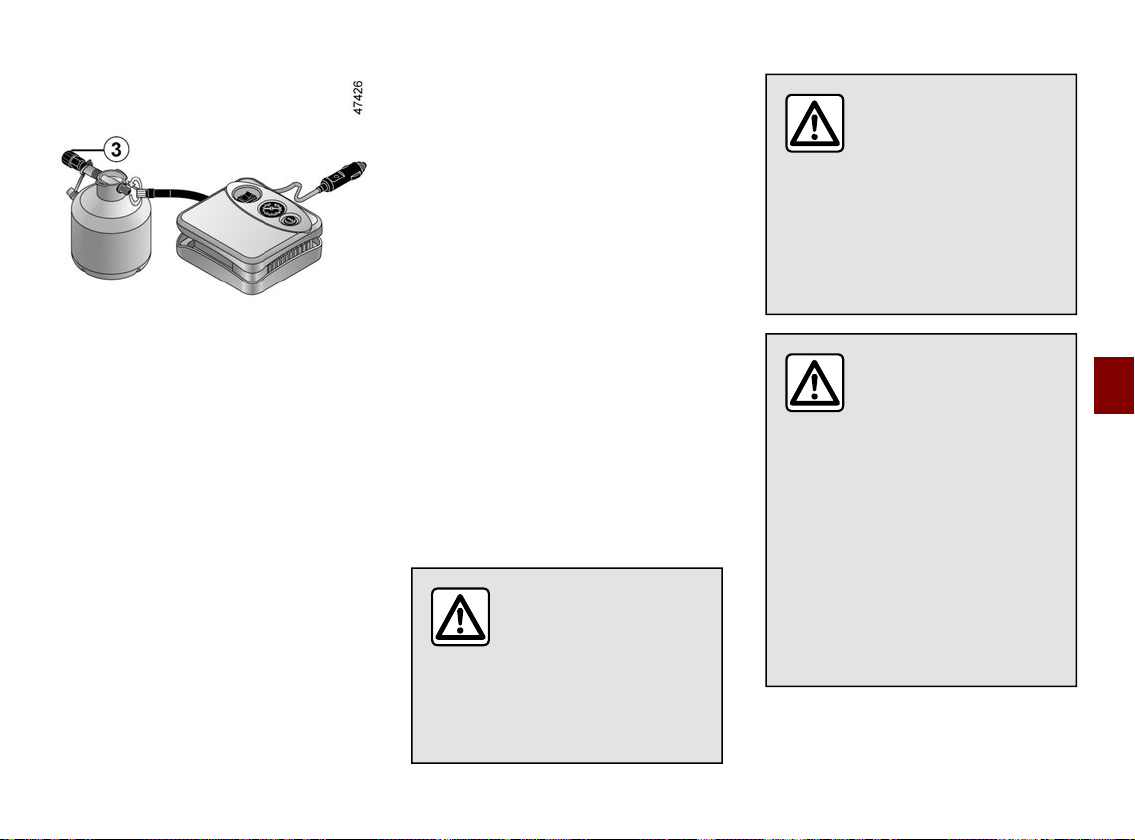 47426

3