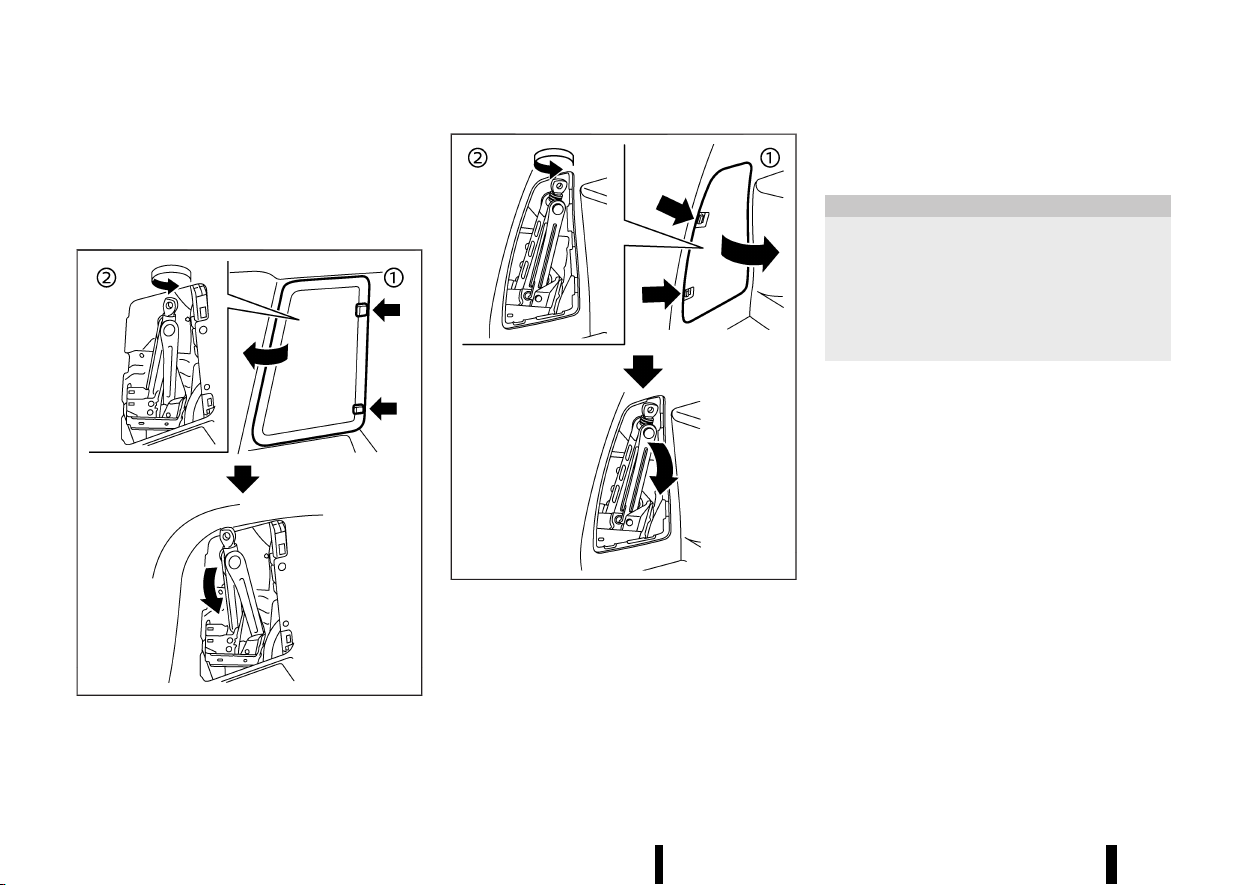 ② ①

② ①