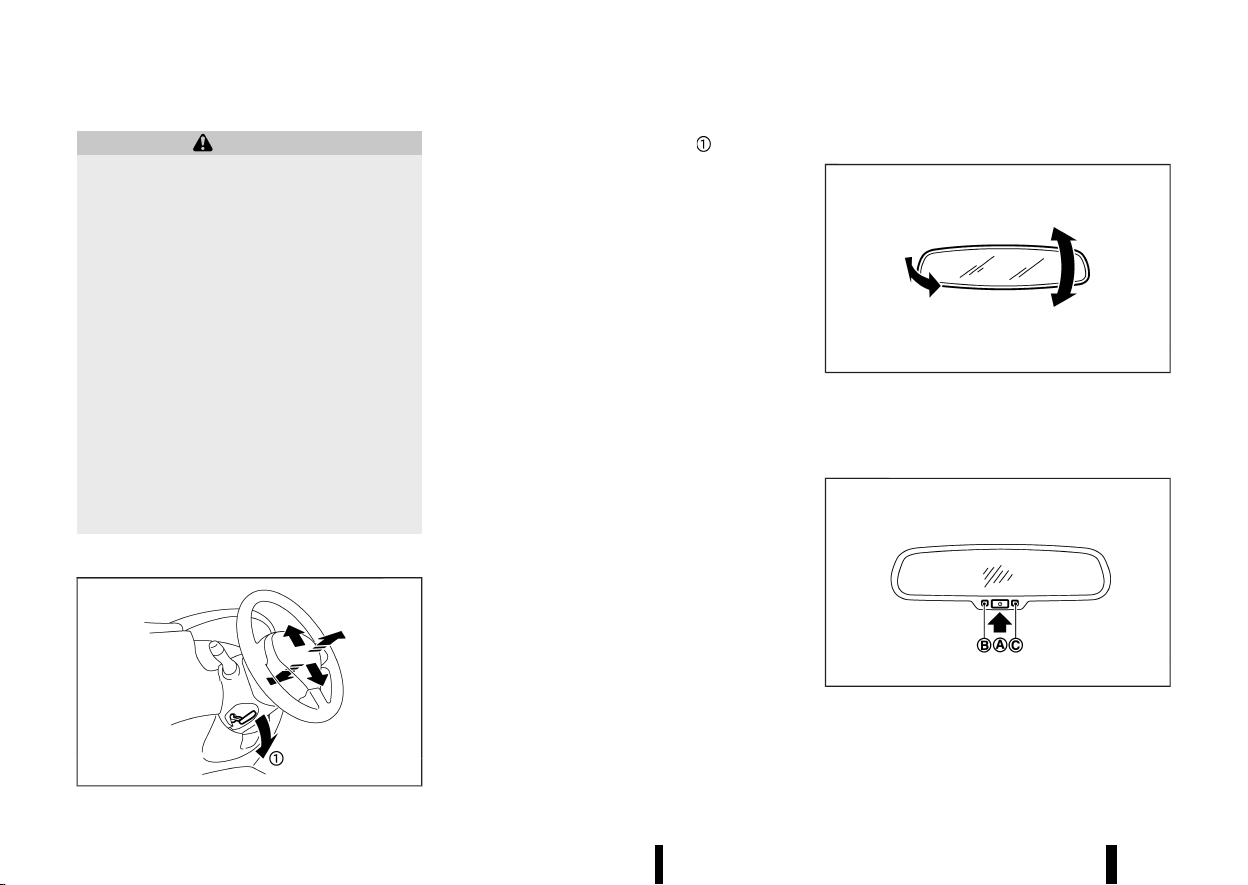 ①

①

Ⓑ Ⓐ Ⓒ