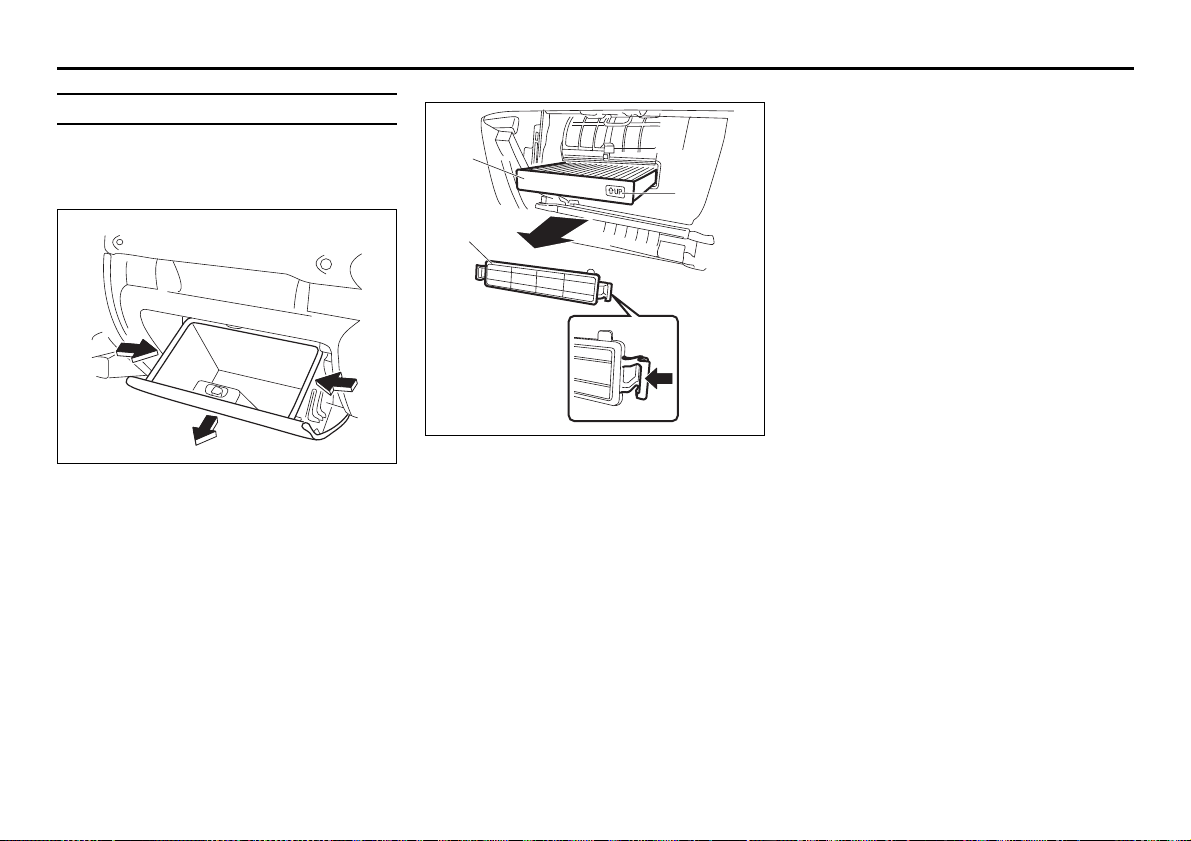 UP