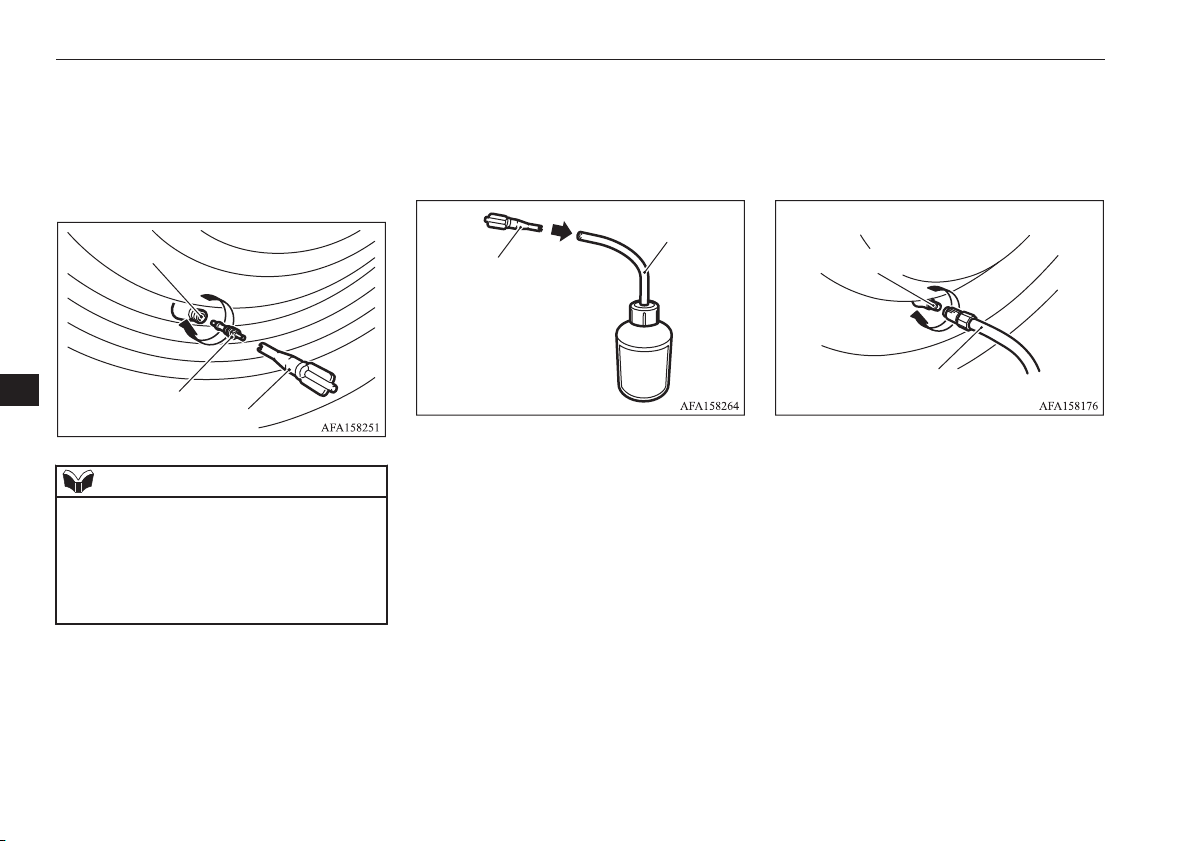 AFA158251

AFA158264

AFA158176