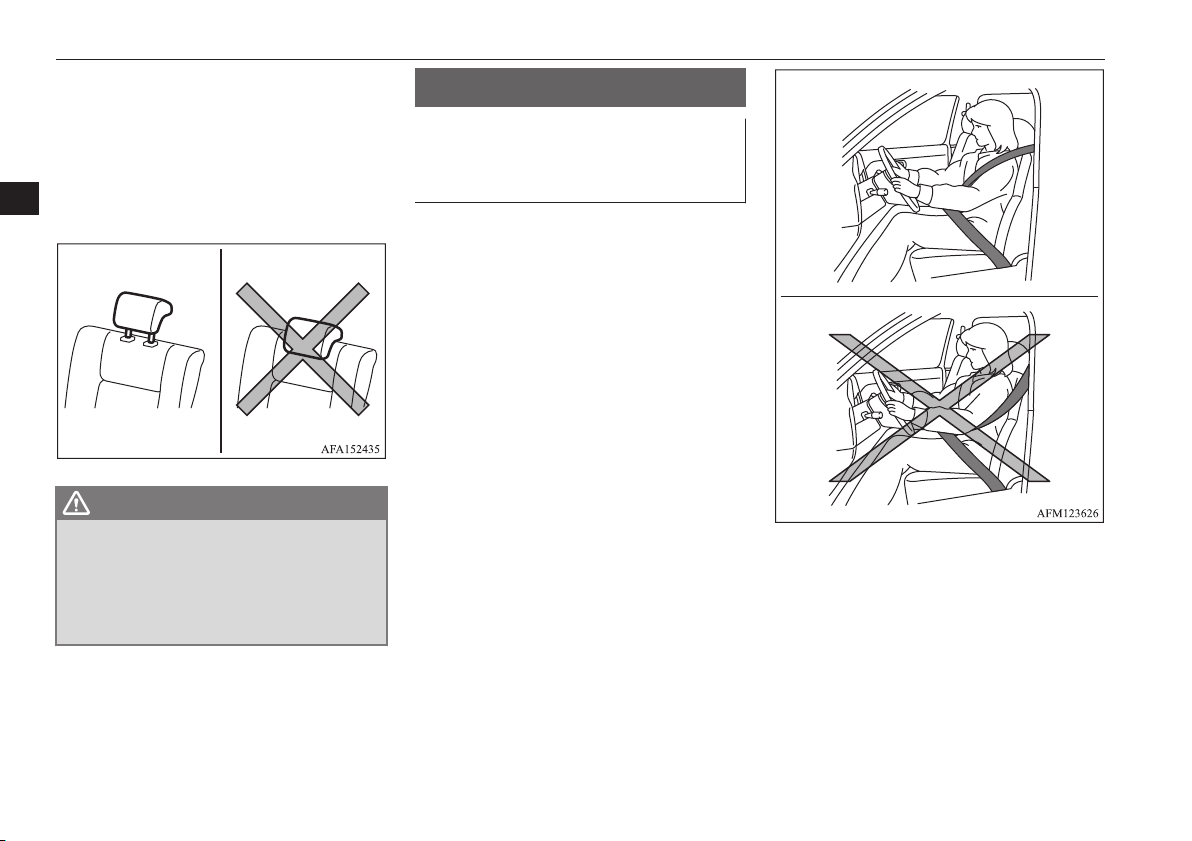 AFA152435

AFM123626