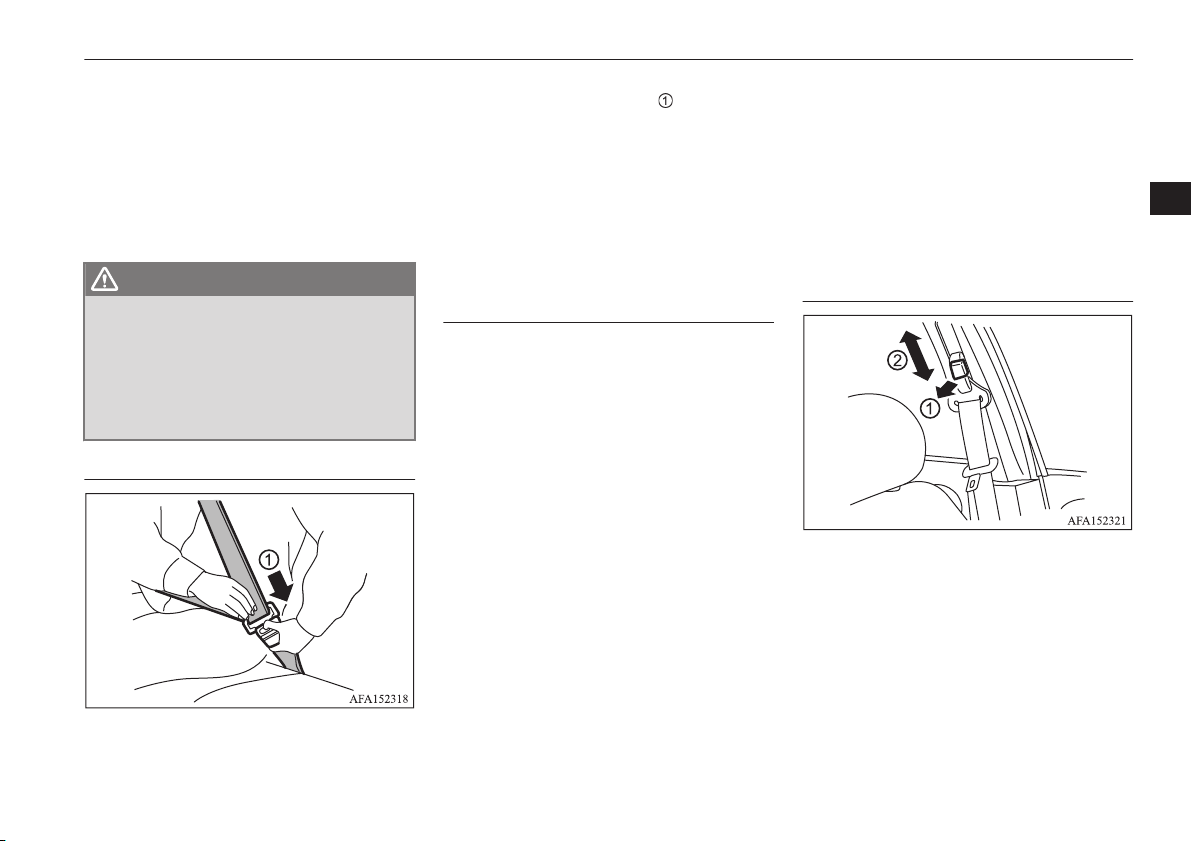 ①

①

AFA152318

②

①

AFA152321