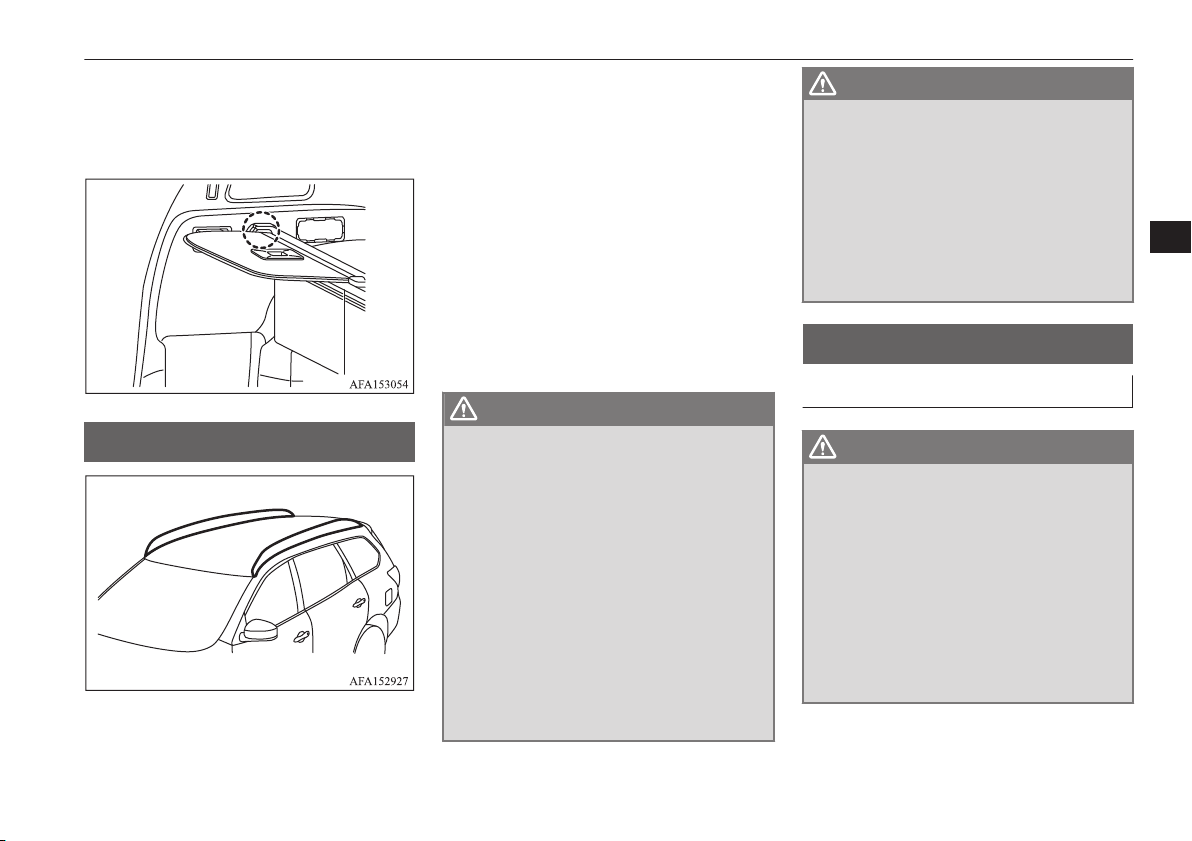 AFA153054

AFA152927