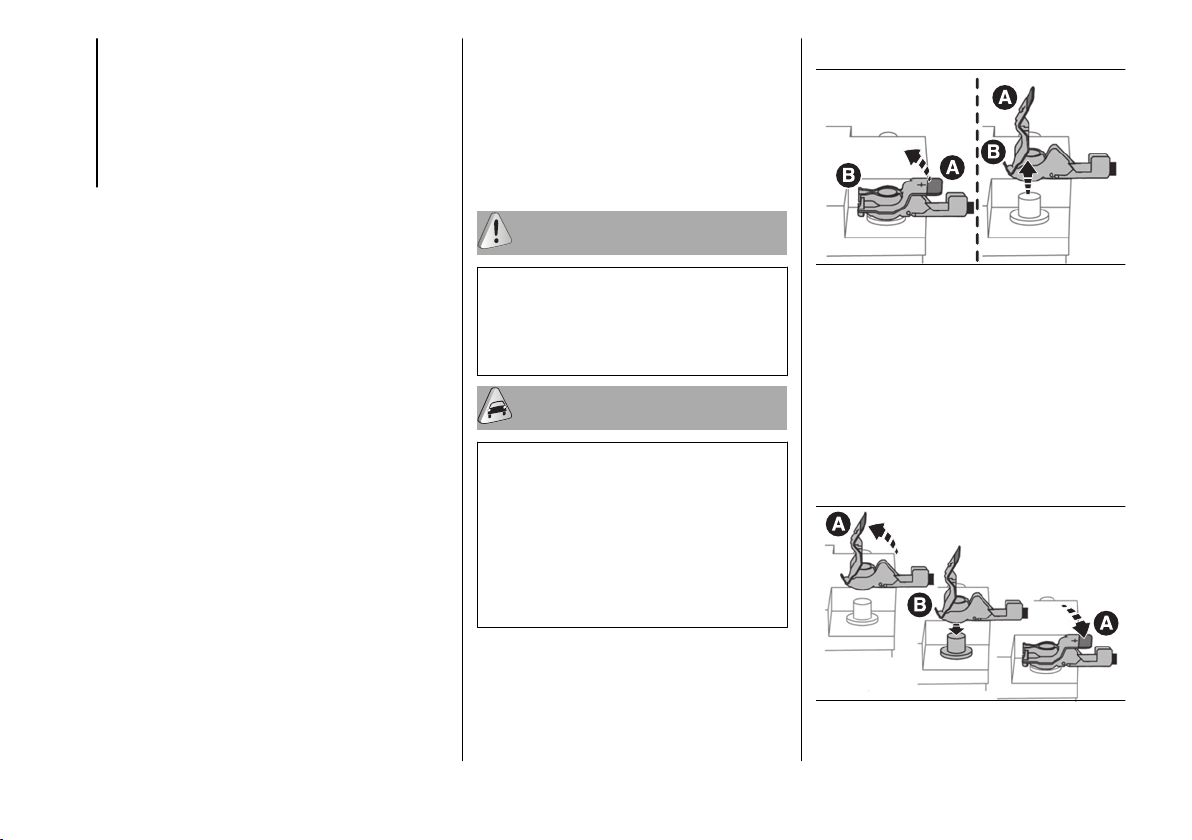 A

B

A

B

A

B

A